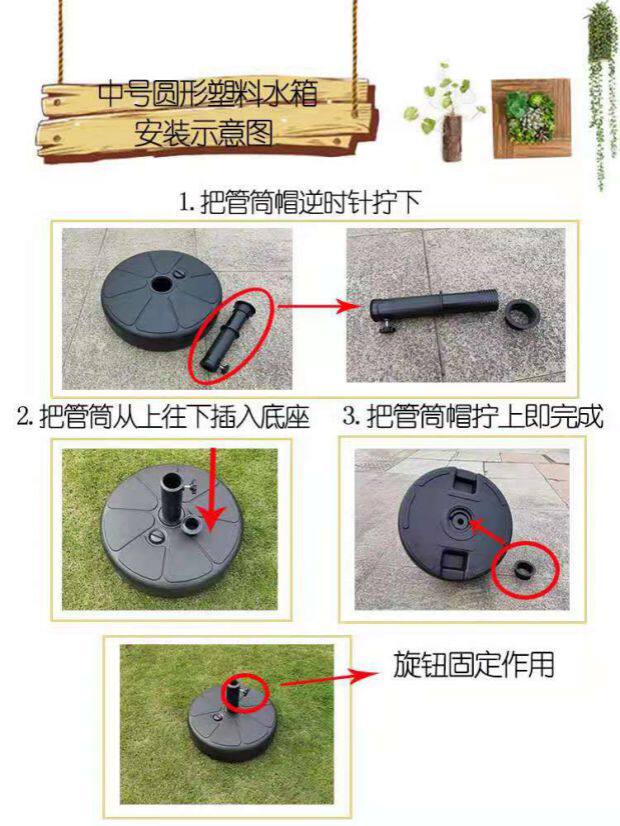 中号圆形塑料水箱
安装示意图

1. 把管筒帽逆时针拧下

2. 把管筒从上往下插入底座

3. 把管筒帽拧上即完成

旋钮固定作用