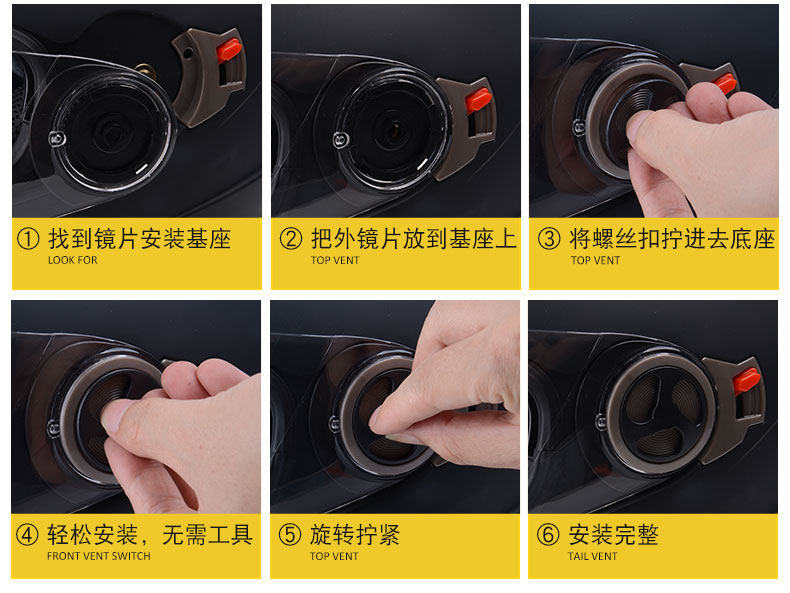 ① 找到镜片安装基座
LOOK FOR

② 把外镜片放到基座上
TOP VENT

③ 将螺丝扣拧进去底座
TOP VENT

④ 轻松安装，无需工具
FRONT VENT SWITCH

⑤ 旋转拧紧
TOP VENT

⑥ 安装完整
TAIL VENT