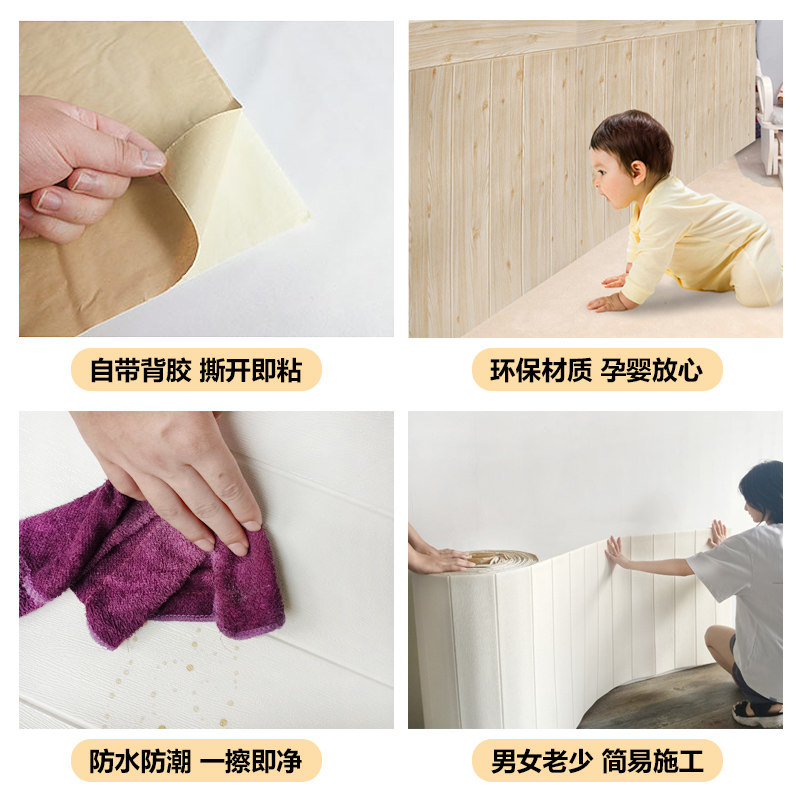 自带背胶 撕开即粘

环保材质 孕婴放心

防水防潮 一擦即净

男女老少 简易施工