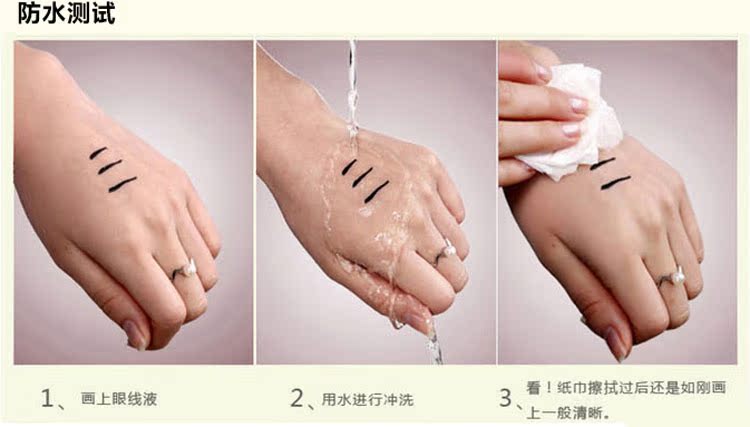 防水测试

1、画上眼线液

2、用水进行冲洗

3、看！纸巾擦拭过后还是如刚画上一般清晰。