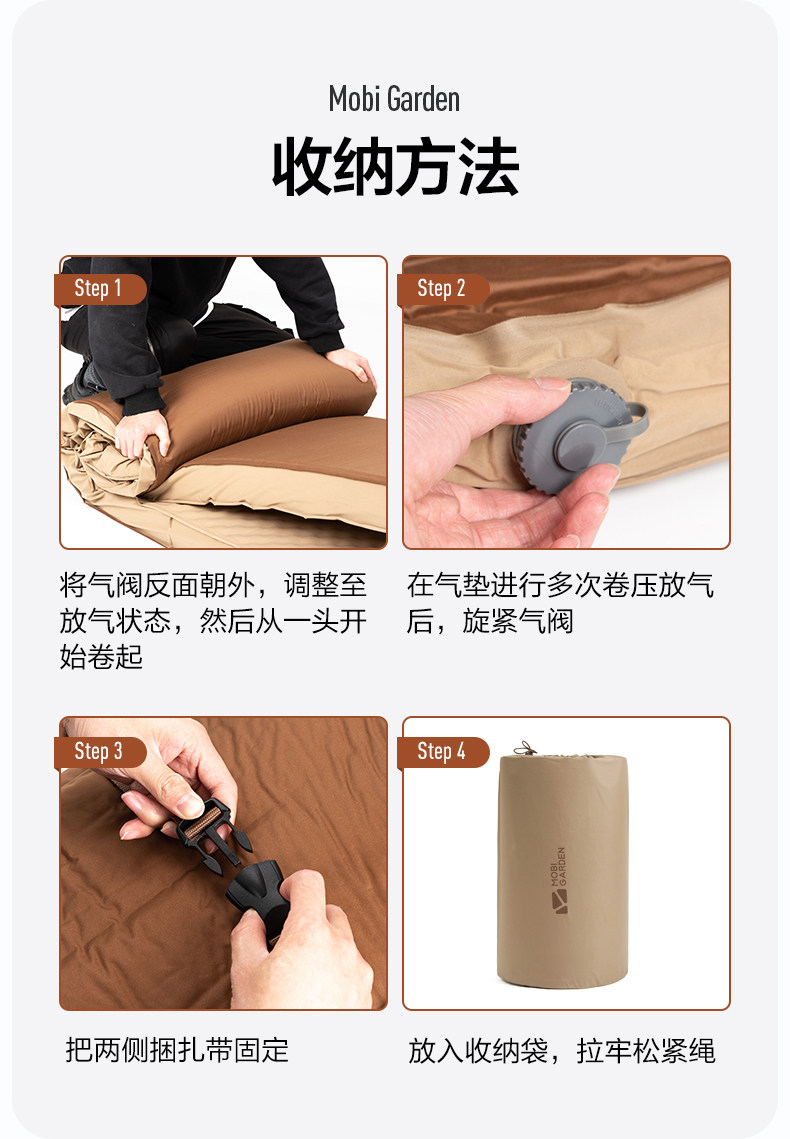 Mobi Garden

收纳方法

Step 1

将气阀反面朝外，调整至放气状态，然后从一头开始卷起

Step 2

在气垫进行多次卷压放气后，旋紧气阀

Step 3

把两侧捆扎带固定

Step 4

MOBI GARDEN

放入收纳袋，拉牢松紧绳