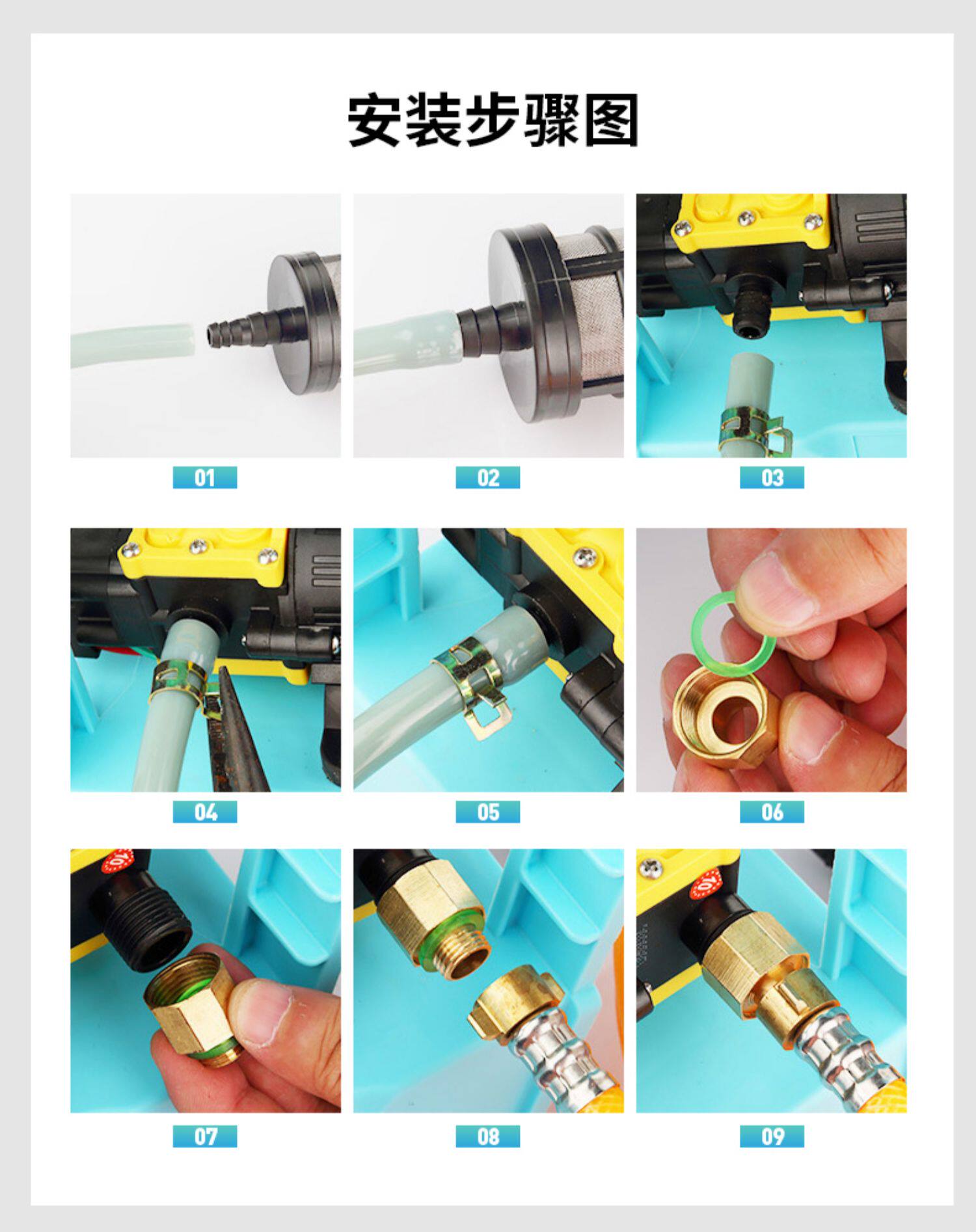 安装步骤图

01

02

03

04

05

06

07

08

09