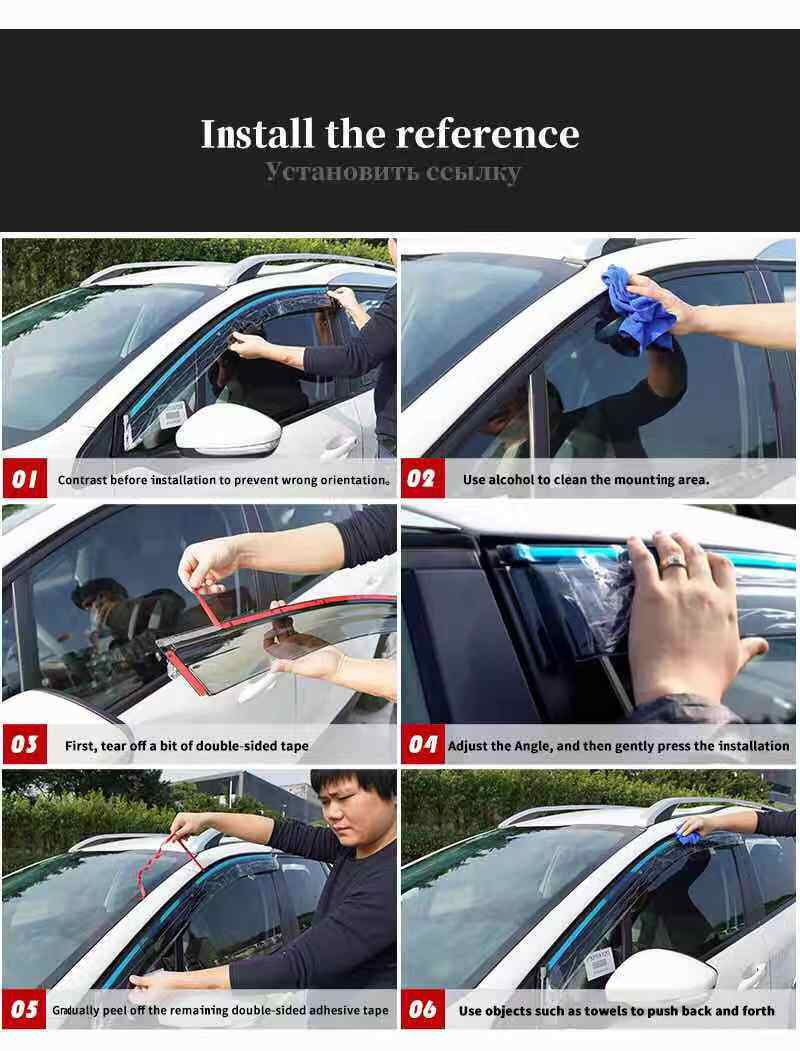 Install the reference
Установить ссылку

01 Contrast before installation to prevent wrong orientation。

02 Use alcohol to clean the mounting area.

03 First, tear off a bit of double-sided tape

04 Adjust the Angle, and then gently press the installation

05 Gradually peel off the remaining double-sided adhesive tape

06 Use objects such as towels to push back and forth