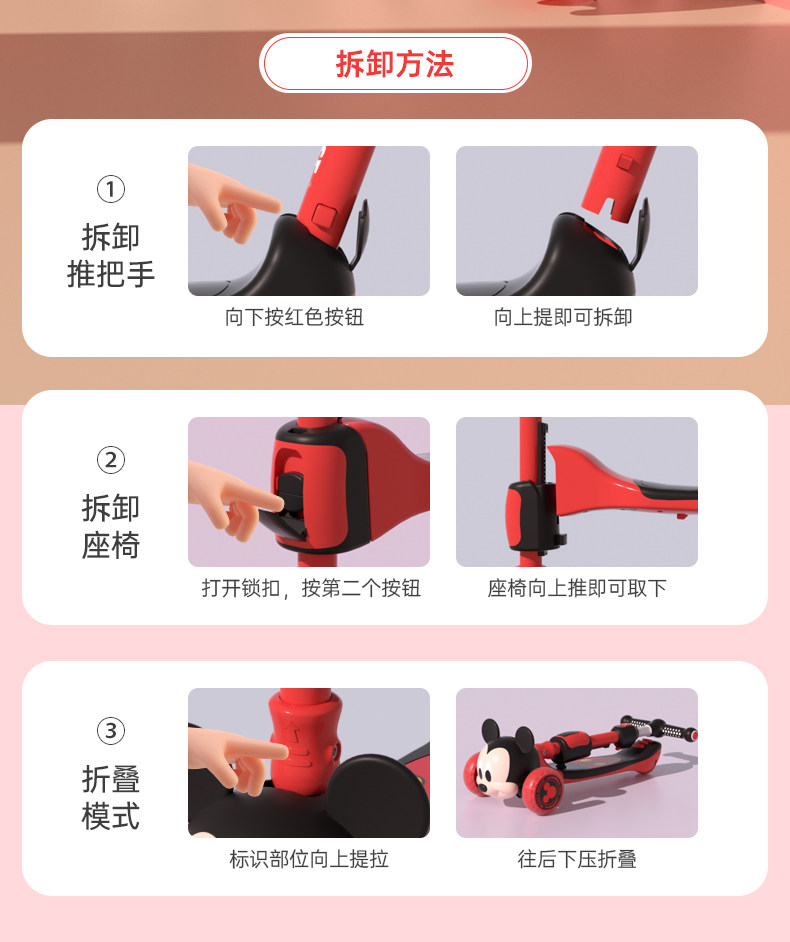 拆卸方法

①
拆卸
推把手

向下按红色按钮

向上提即可拆卸

②
拆卸
座椅

打开锁扣，按第二个按钮

座椅向上推即可取下

③
折叠
模式

标识部位向上提拉

往后下压折叠