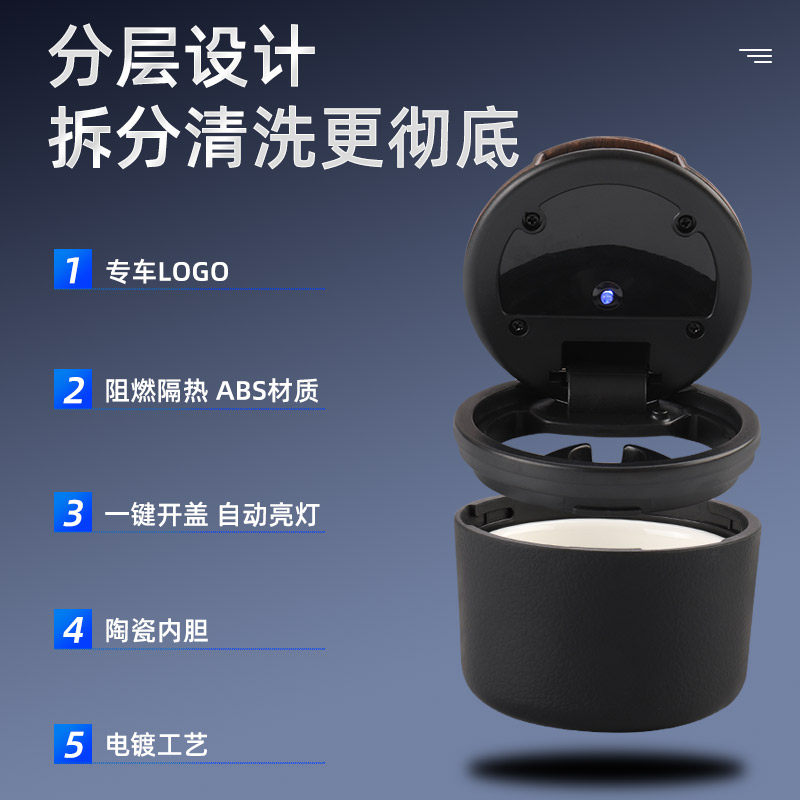 分层设计
拆分清洗更彻底

1 专车LOGO

2 阻燃隔热 ABS材质

3 一键开盖 自动亮灯

4 陶瓷内胆

5 电镀工艺