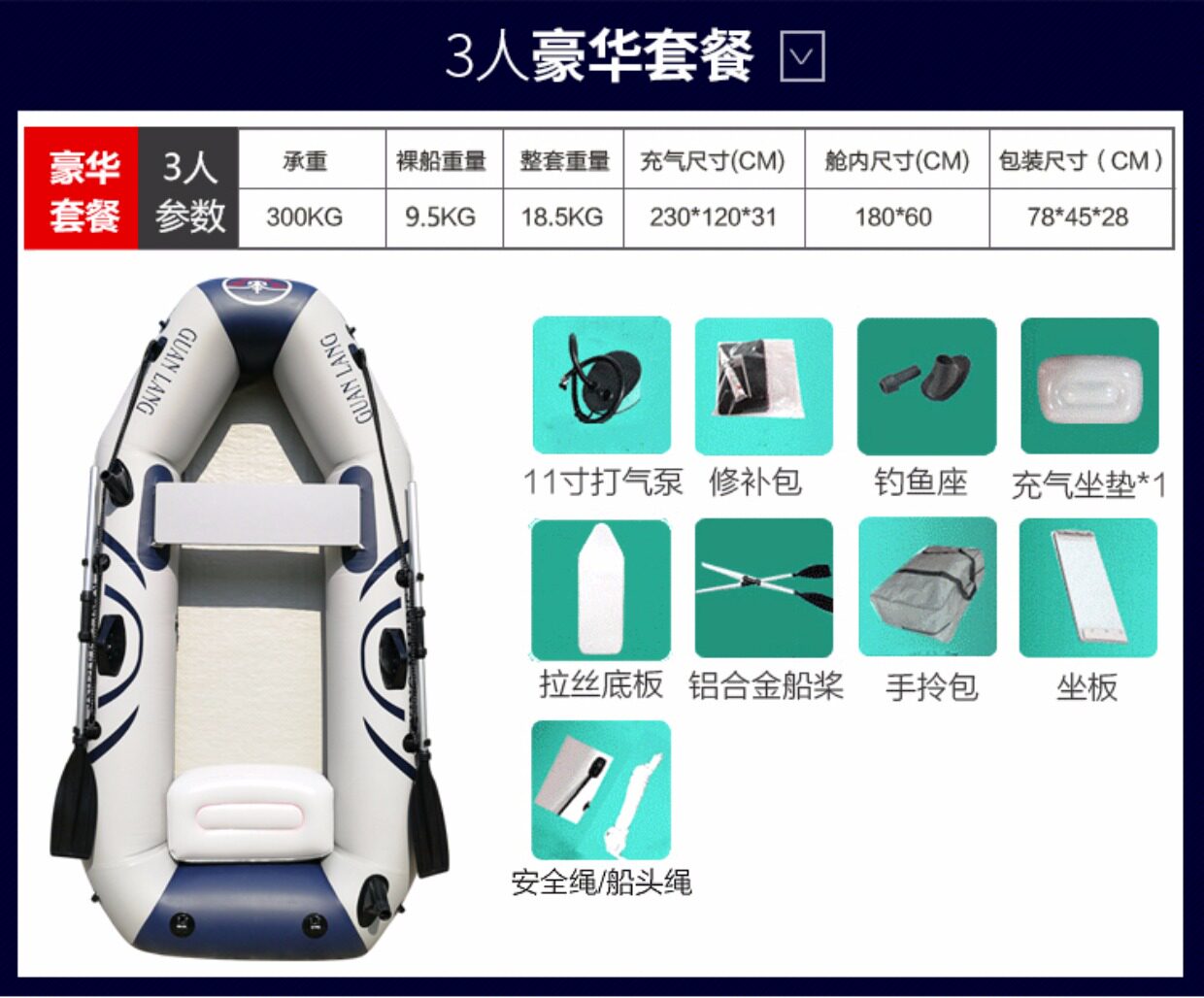 3人豪华套餐

| 豪华套餐 | 3人参数 | 承重 | 裸船重量 | 整套重量 | 充气尺寸(CM) | 舱内尺寸(CM) | 包装尺寸（CM） |
|---|---|---|---|---|---|---|---|
| | | 300KG | 9.5KG | 18.5KG | 230*120*31 | 180*60 | 78*45*28 |

GUAN LANG

GUAN LANG

11寸打气泵

修补包

钓鱼座

充气坐垫*1

拉丝底板

铝合金船桨

手拎包

坐板

安全绳/船头绳