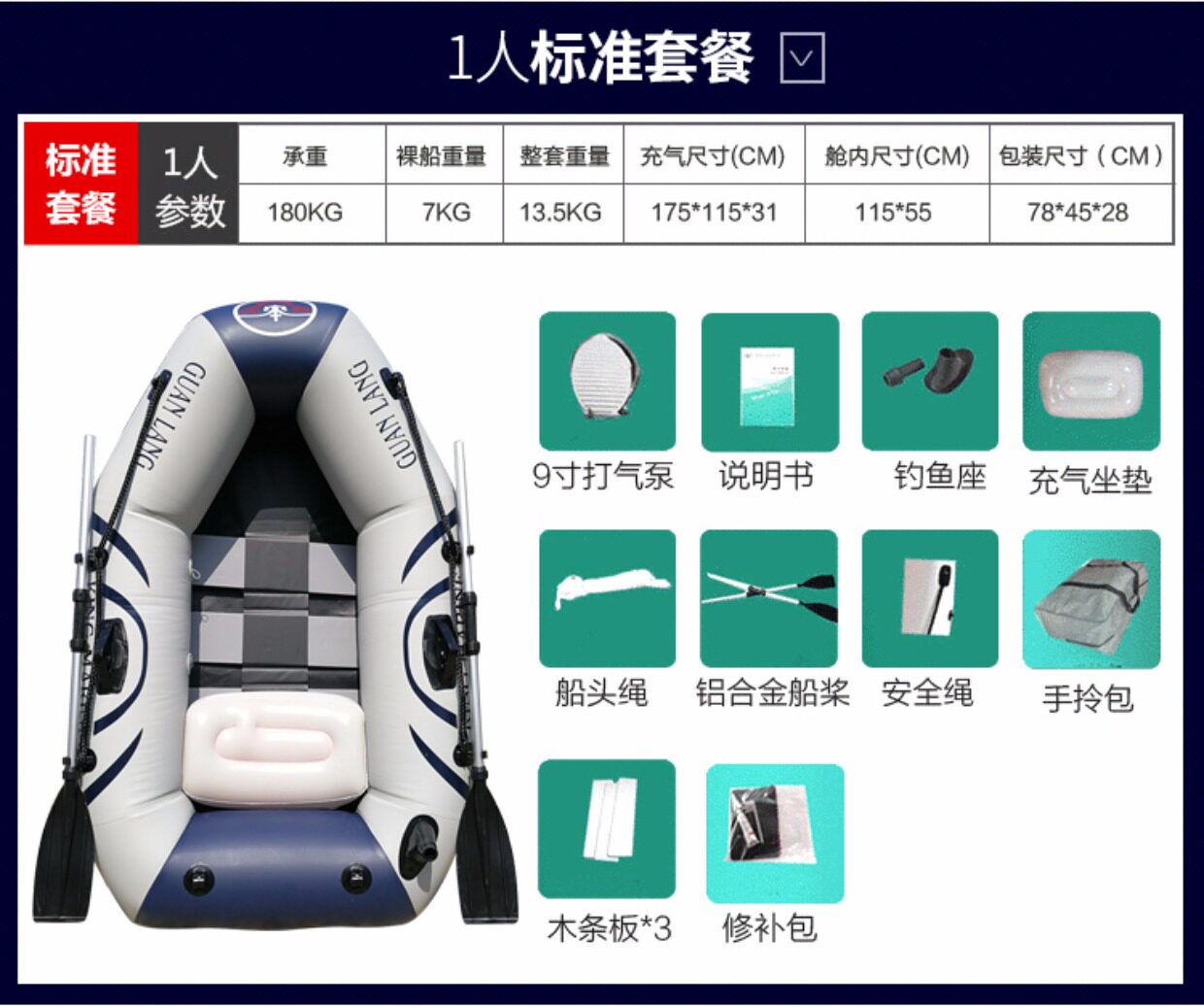 1人标准套餐

| 标准套餐 | 1人参数 | 承重 | 裸船重量 | 整套重量 | 充气尺寸(CM) | 舱内尺寸(CM) | 包装尺寸（CM） |
|---|---|---|---|---|---|---|---|
| | | 180KG | 7KG | 13.5KG | 175*115*31 | 115*55 | 78*45*28 |

GUAN LANG
GUAN LANG

9寸打气泵
说明书
钓鱼座
充气坐垫
船头绳
铝合金船桨
安全绳
手拎包
木条板*3
修补包