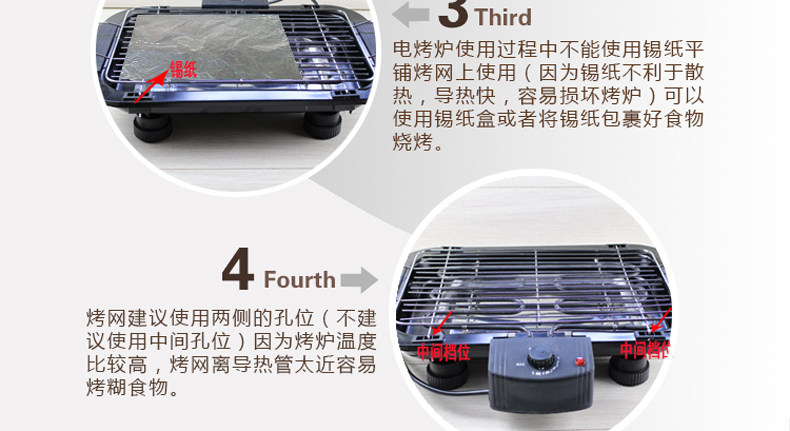 锡纸

3 Third

电烤炉使用过程中不能使用锡纸平铺烤网上使用（因为锡纸不利于散热，导热快，容易损坏烤炉）可以使用锡纸盒或者将锡纸包裹好食物烧烤。

4 Fourth

烤网建议使用两侧的孔位（不建议使用中间孔位）因为烤炉温度比较高，烤网离导热管太近容易烤糊食物。

中间档位

中间档位