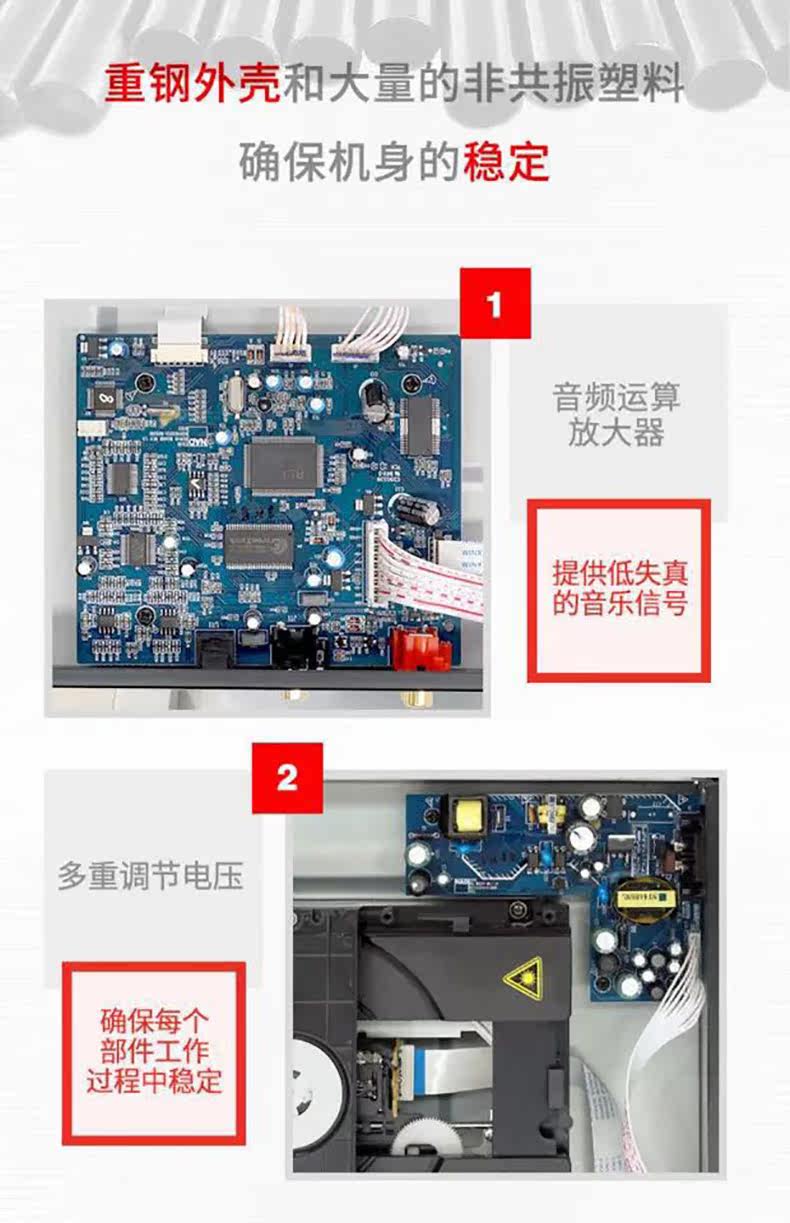 重钢外壳和大量的非共振塑料

确保机身的稳定

1

音频运算放大器

提供低失真的音乐信号

2

多重调节电压

确保每个部件工作过程中稳定