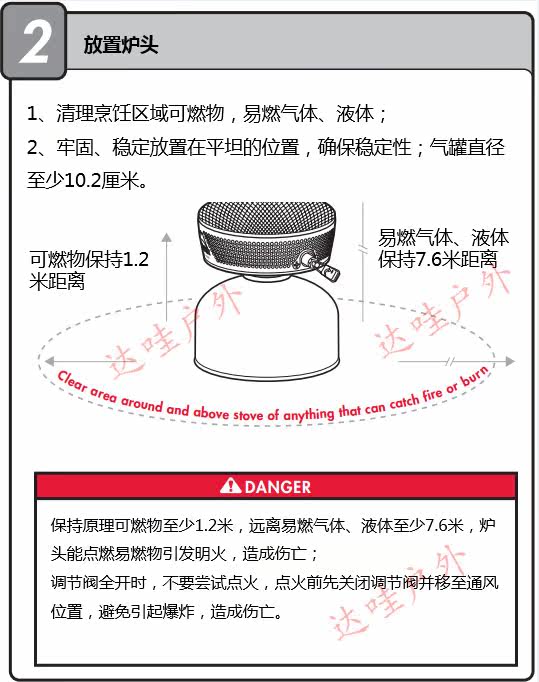 2

放置炉头

1、清理烹饪区域可燃物，易燃气体、液体；

2、牢固、稳定放置在平坦的位置，确保稳定性；气罐直径至少10.2厘米。

可燃物保持1.2米距离

易燃气体、液体保持7.6米距离

达哇户外

达哇户外

Clear area around and above stove of anything that can catch fire or burn

DANGER

保持原理可燃物至少1.2米，远离易燃气体、液体至少7.6米，炉头能点燃易燃物引发明火，造成伤亡；

调节阀全开时，不要尝试点火，点火前先关闭调节阀并移至通风位置，避免引起爆炸，造成伤亡。

达哇户外