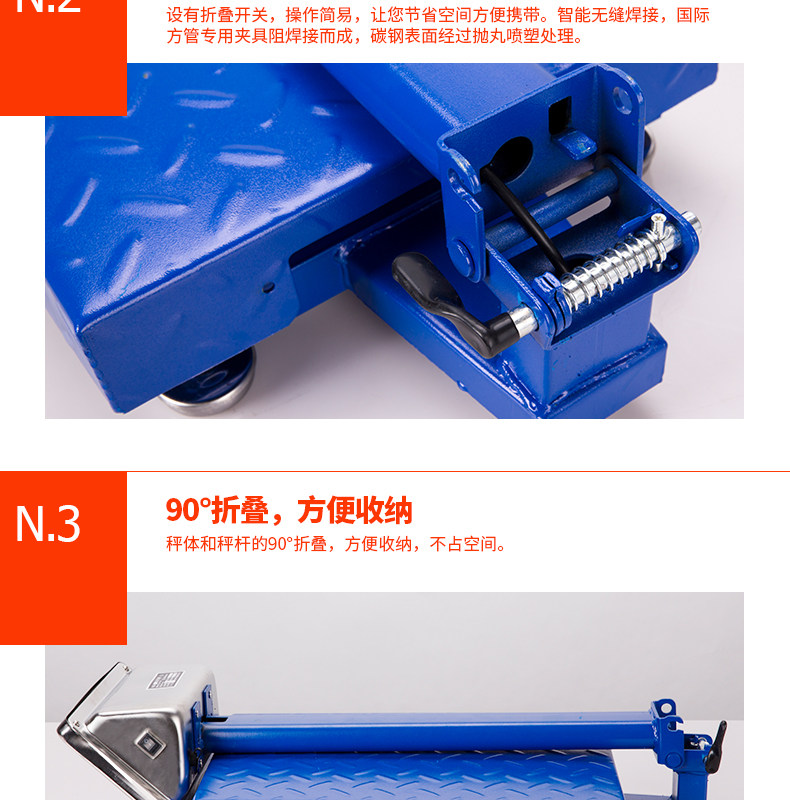 N.2

设有折叠开关，操作简易，让您节省空间方便携带。智能无缝焊接，国际方管专用夹具阻焊接而成，碳钢表面经过抛丸喷塑处理。

N.3

90°折叠，方便收纳

秤体和秤杆的90°折叠，方便收纳，不占空间。