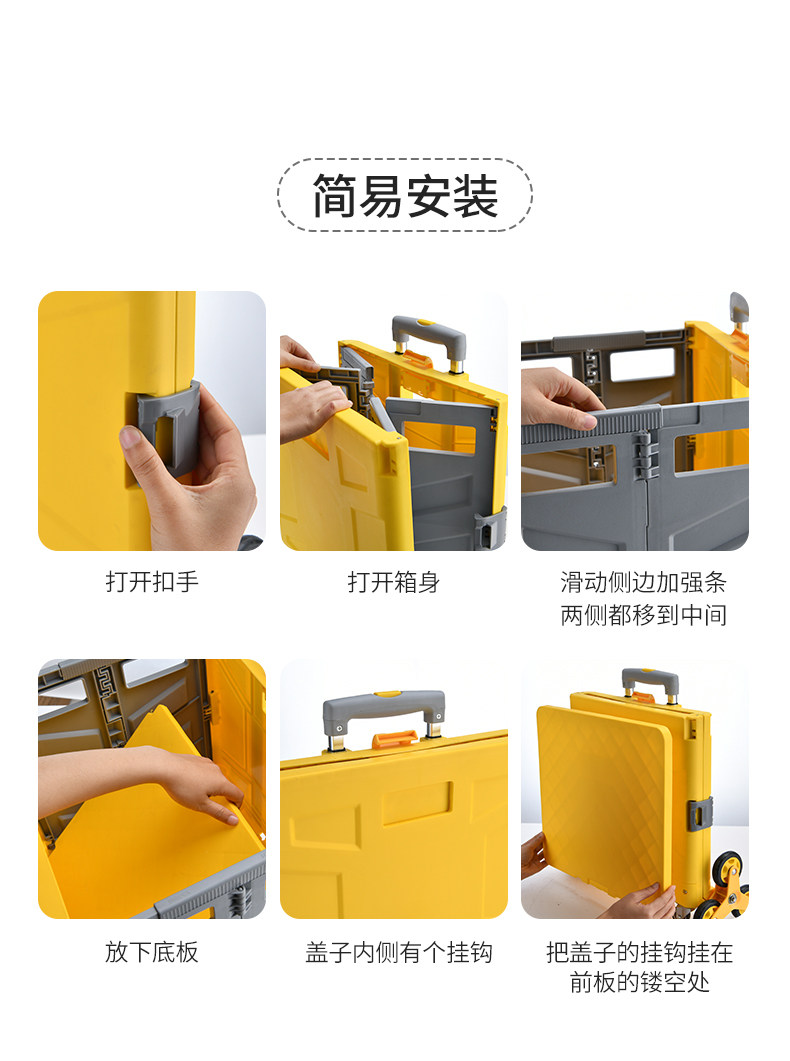 简易安装

打开扣手

打开箱身

滑动侧边加强条
两侧都移到中间

放下底板

盖子内侧有个挂钩

把盖子的挂钩挂在
前板的镂空处