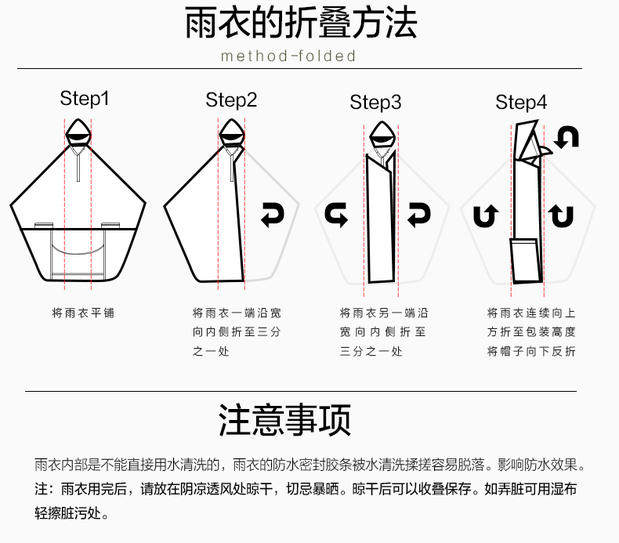 雨衣的折叠方法

method-folded

Step1

将雨衣平铺

Step2

将雨衣一端沿宽向内侧折至三分之一处

Step3

将雨衣另一端沿宽向内侧折至三分之一处

Step4

将雨衣连续向上方折至包装高度将帽子向下反折

注意事项

雨衣内部是不能直接用水清洗的，雨衣的防水密封胶条被水清洗揉搓容易脱落。影响防水效果。

注：雨衣用完后，请放在阴凉透风处晾干，切忌暴晒。晾干后可以收叠保存。如弄脏可用湿布轻擦脏污处。