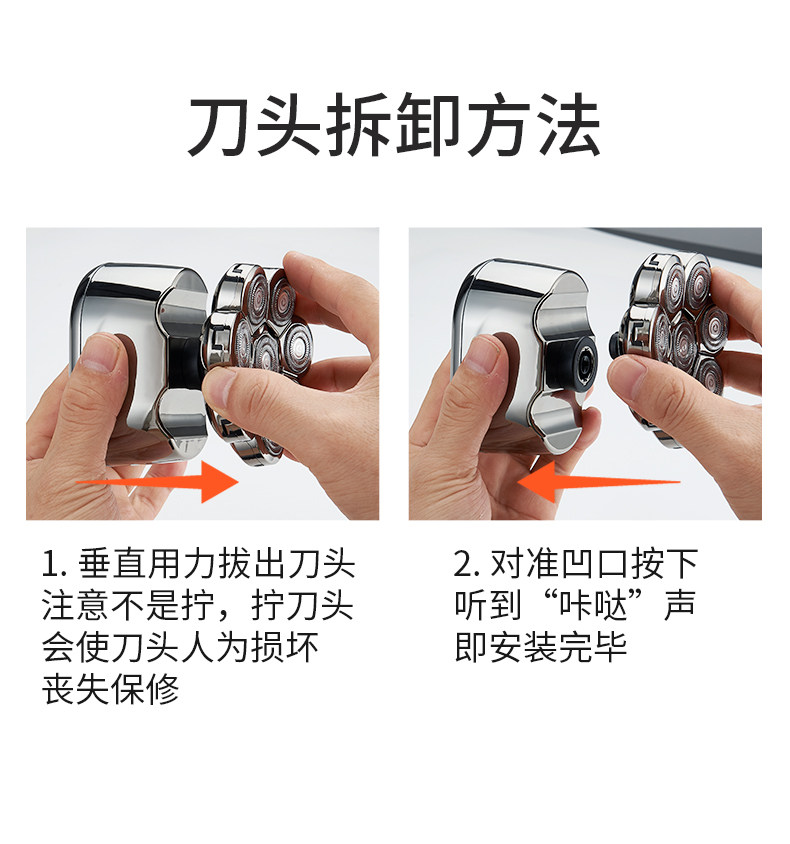 刀头拆卸方法

1. 垂直用力拔出刀头
注意不是拧，拧刀头
会使刀头人为损坏
丧失保修

2. 对准凹口按下
听到“咔哒”声
即安装完毕