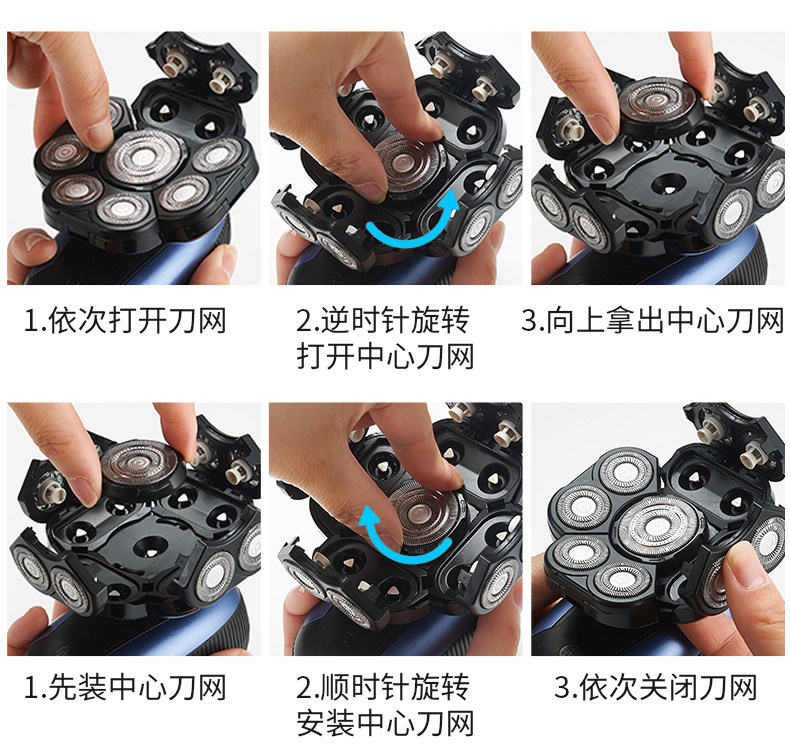 1.依次打开刀网

2.逆时针旋转打开中心刀网

3.向上拿出中心刀网

1.先装中心刀网

2.顺时针旋转安装中心刀网

3.依次关闭刀网