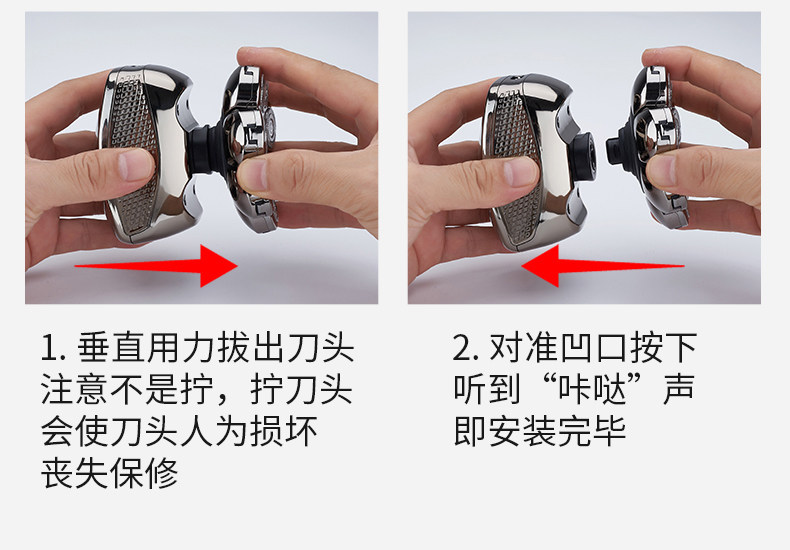 1. 垂直用力拔出刀头
注意不是拧，拧刀头
会使刀头人为损坏
丧失保修

2. 对准凹口按下
听到“咔哒”声
即安装完毕