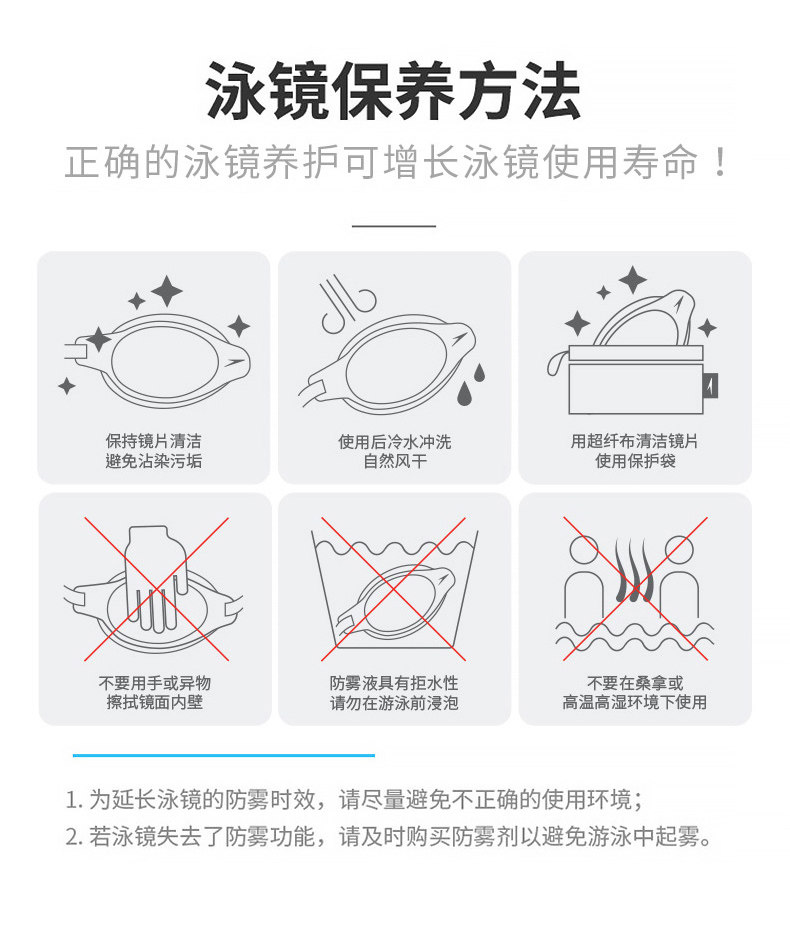 泳镜保养方法

正确的泳镜养护可增长泳镜使用寿命！

保持镜片清洁
避免沾染污垢

使用后冷水冲洗
自然风干

用超纤布清洁镜片
使用保护袋

不要用手或异物
擦拭镜面内壁

防雾液具有拒水性
请勿在游泳前浸泡

不要在桑拿或
高温高湿环境下使用

1. 为延长泳镜的防雾时效，请尽量避免不正确的使用环境；
2. 若泳镜失去了防雾功能，请及时购买防雾剂以避免游泳中起雾。