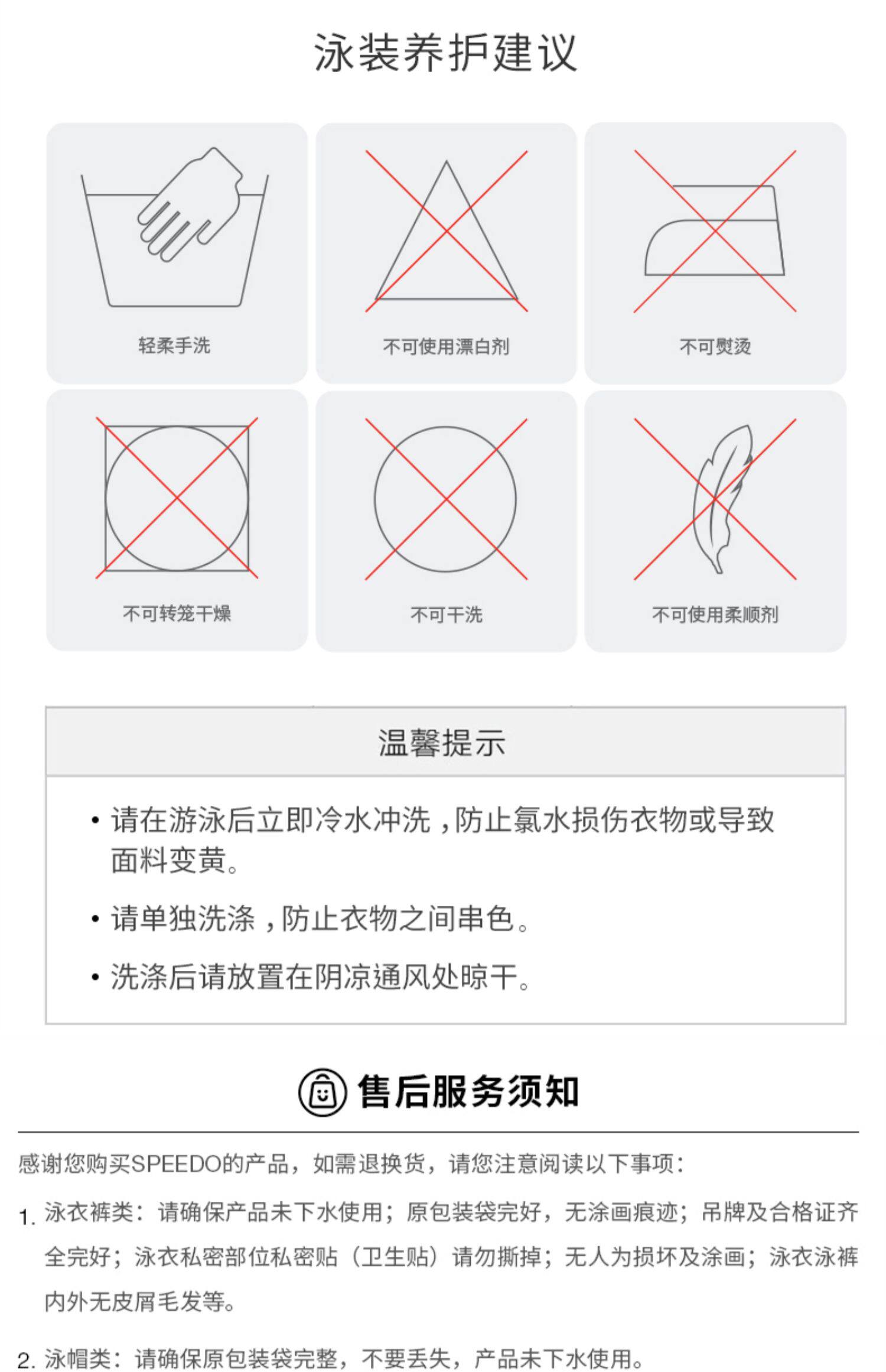 泳装养护建议

轻柔手洗

不可使用漂白剂

不可熨烫

不可转笼干燥

不可干洗

不可使用柔顺剂

温馨提示

• 请在游泳后立即冷水冲洗，防止氯水损伤衣物或导致面料变黄。

• 请单独洗涤，防止衣物之间串色。

• 洗涤后请放置在阴凉通风处晾干。

售后服务须知

感谢您购买SPEEDO的产品，如需退换货，请您注意阅读以下事项：

1. 泳衣裤类：请确保产品未下水使用；原包装袋完好，无涂画痕迹；吊牌及合格证齐全完好；泳衣私密部位私密贴（卫生贴）请勿撕掉；无人为损坏及涂画；泳衣泳裤内外无皮屑毛发等。

2. 泳帽类：请确保原包装袋完整，不要丢失，产品未下水使用。