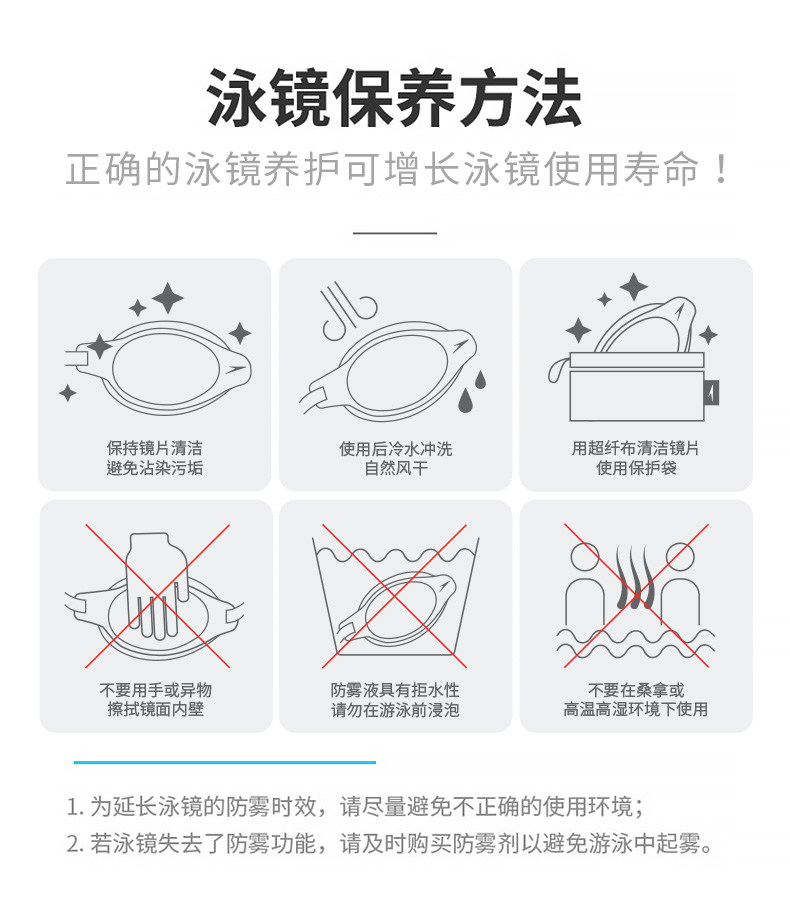 泳镜保养方法

正确的泳镜养护可增长泳镜使用寿命！

保持镜片清洁
避免沾染污垢

使用后冷水冲洗
自然风干

用超纤布清洁镜片
使用保护袋

不要用手或异物
擦拭镜面内壁

防雾液具有拒水性
请勿在游泳前浸泡

不要在桑拿或
高温高湿环境下使用

1. 为延长泳镜的防雾时效，请尽量避免不正确的使用环境；
2. 若泳镜失去了防雾功能，请及时购买防雾剂以避免游泳中起雾。