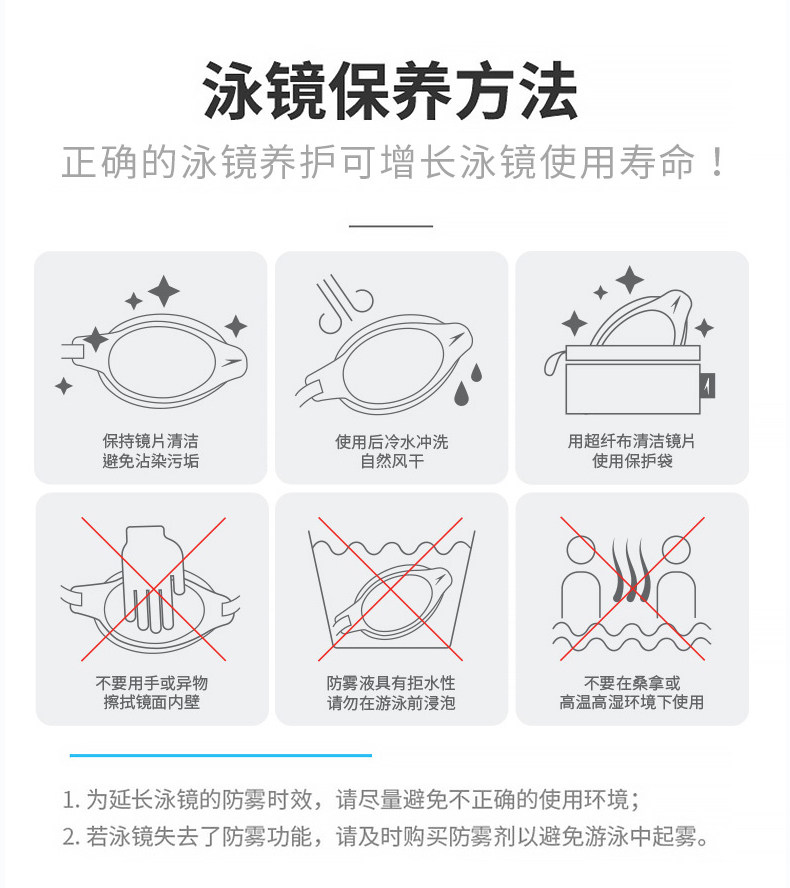 泳镜保养方法

正确的泳镜养护可增长泳镜使用寿命！

保持镜片清洁
避免沾染污垢

使用后冷水冲洗
自然风干

用超纤布清洁镜片
使用保护袋

不要用手或异物
擦拭镜面内壁

防雾液具有拒水性
请勿在游泳前浸泡

不要在桑拿或
高温高湿环境下使用

1. 为延长泳镜的防雾时效，请尽量避免不正确的使用环境；
2. 若泳镜失去了防雾功能，请及时购买防雾剂以避免游泳中起雾。