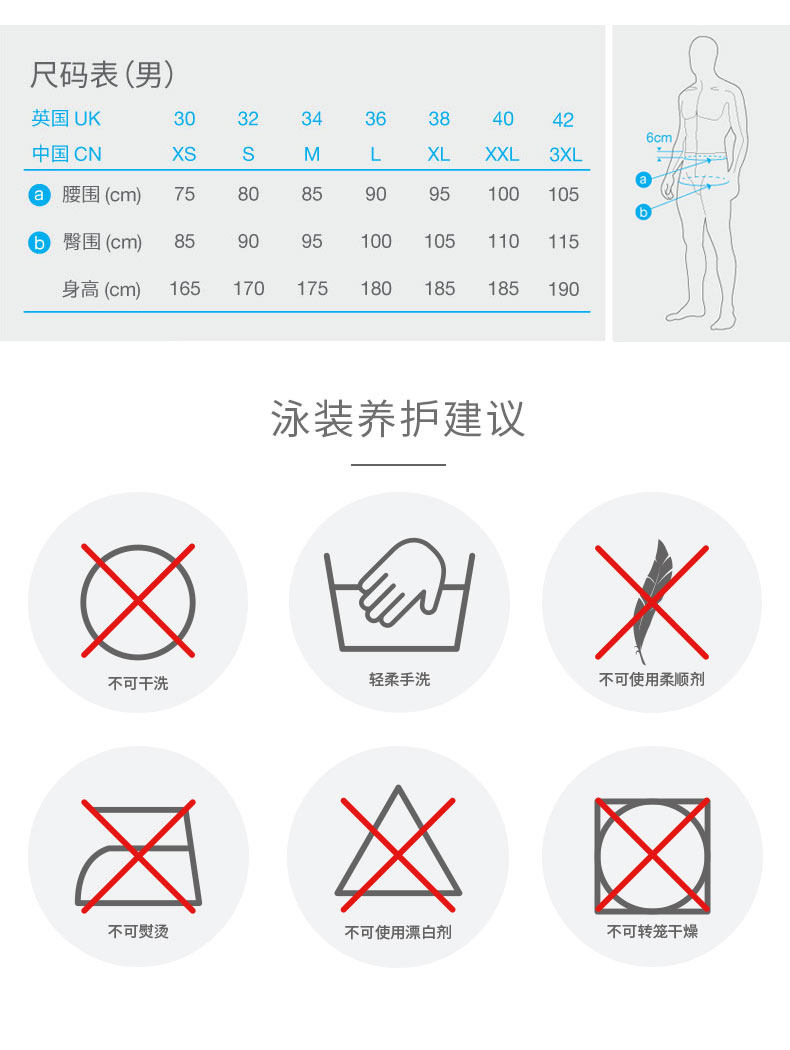 尺码表(男)

| 英国 UK | 30 | 32 | 34 | 36 | 38 | 40 | 42 |
|---|---|---|---|---|---|---|---|
| 中国 CN | XS | S | M | L | XL | XXL | 3XL |
| a 腰围 (cm) | 75 | 80 | 85 | 90 | 95 | 100 | 105 |
| b 臀围 (cm) | 85 | 90 | 95 | 100 | 105 | 110 | 115 |
| 身高 (cm) | 165 | 170 | 175 | 180 | 185 | 185 | 190 |

6cm
a
b

泳装养护建议

不可干洗

轻柔手洗

不可使用柔顺剂

不可熨烫

不可使用漂白剂

不可转笼干燥