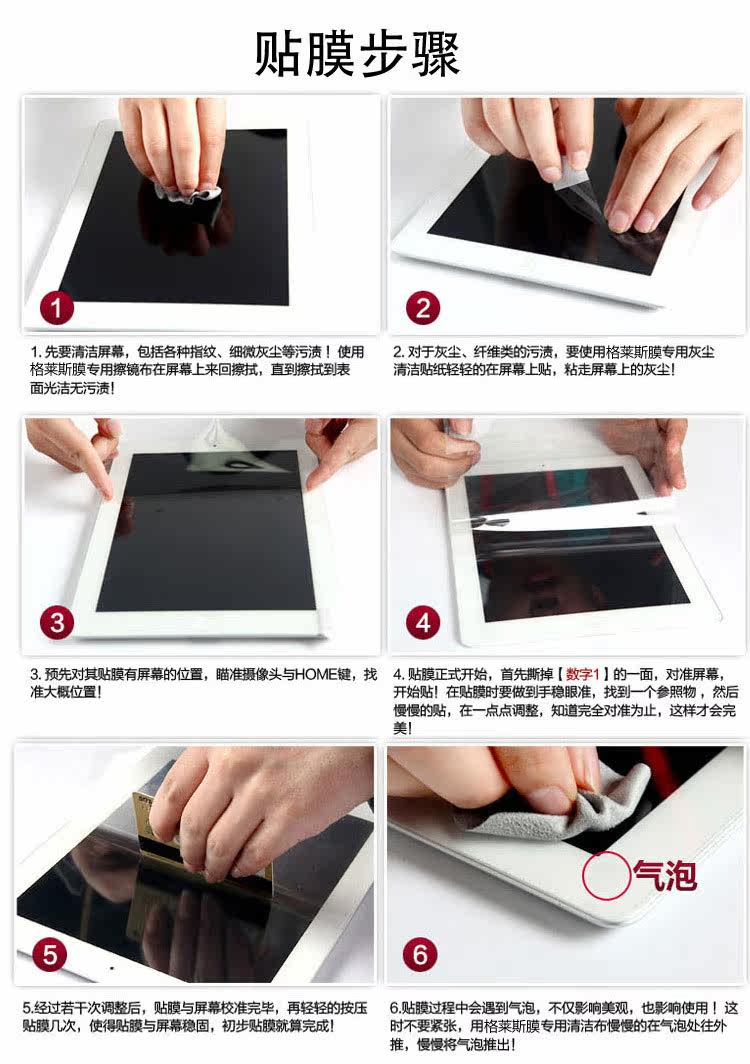 贴膜步骤

1

1. 先要清洁屏幕，包括各种指纹、细微灰尘等污渍！使用格莱斯膜专用擦镜布在屏幕上来回擦拭，直到擦拭到表面光洁无污渍！

2

2. 对于灰尘、纤维类的污渍，要使用格莱斯膜专用灰尘清洁贴纸轻轻的在屏幕上贴，粘走屏幕上的灰尘！

3

3. 预先对其贴膜有屏幕的位置，瞄准摄像头与HOME键，找准大概位置！

4

4. 贴膜正式开始，首先撕掉【数字1】的一面，对准屏幕，开始贴！在贴膜时要做到手稳眼准，找到一个参照物，然后慢慢的贴，在一点点调整，知道完全对准为止，这样才会完美！

5

5.经过若干次调整后，贴膜与屏幕校准完毕，再轻轻的按压贴膜几次，使得贴膜与屏幕稳固，初步贴膜就算完成！

6

气泡

6.贴膜过程中会遇到气泡，不仅影响美观，也影响使用！这时不要紧张，用格莱斯膜专用清洁布慢慢的在气泡处往外推，慢慢将气泡推出！