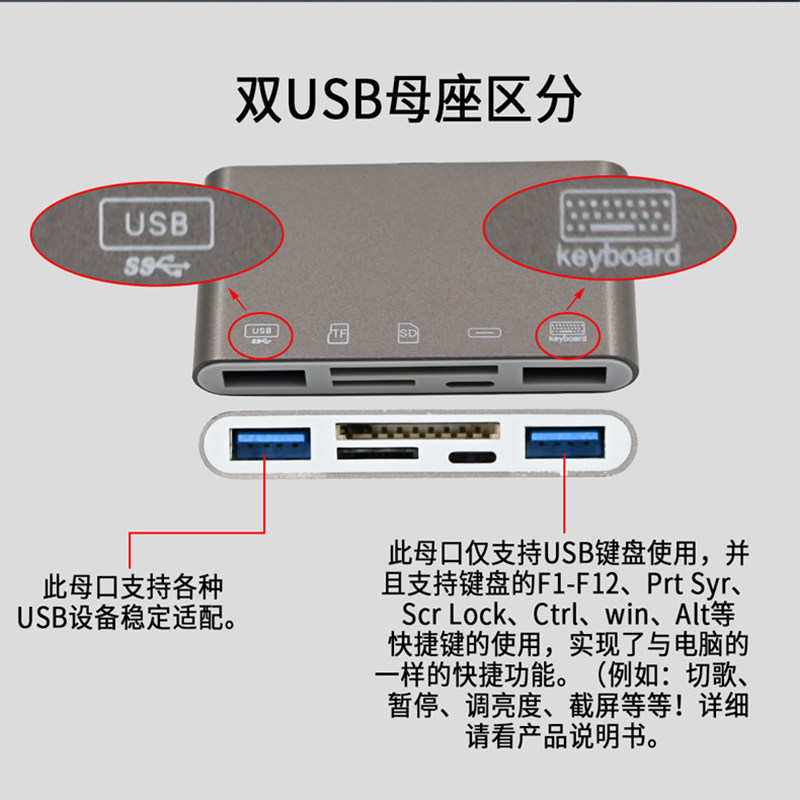 双USB母座区分

USB
SS

keyboard

USB
SS
TF
SD
keyboard

此母口支持各种USB设备稳定适配。

此母口仅支持USB键盘使用，并且支持键盘的F1-F12、Prt Syr、Scr Lock、Ctrl、win、Alt等快捷键的使用，实现了与电脑的一样的快捷功能。（例如：切歌、暂停、调亮度、截屏等等！详细请看产品说明书。