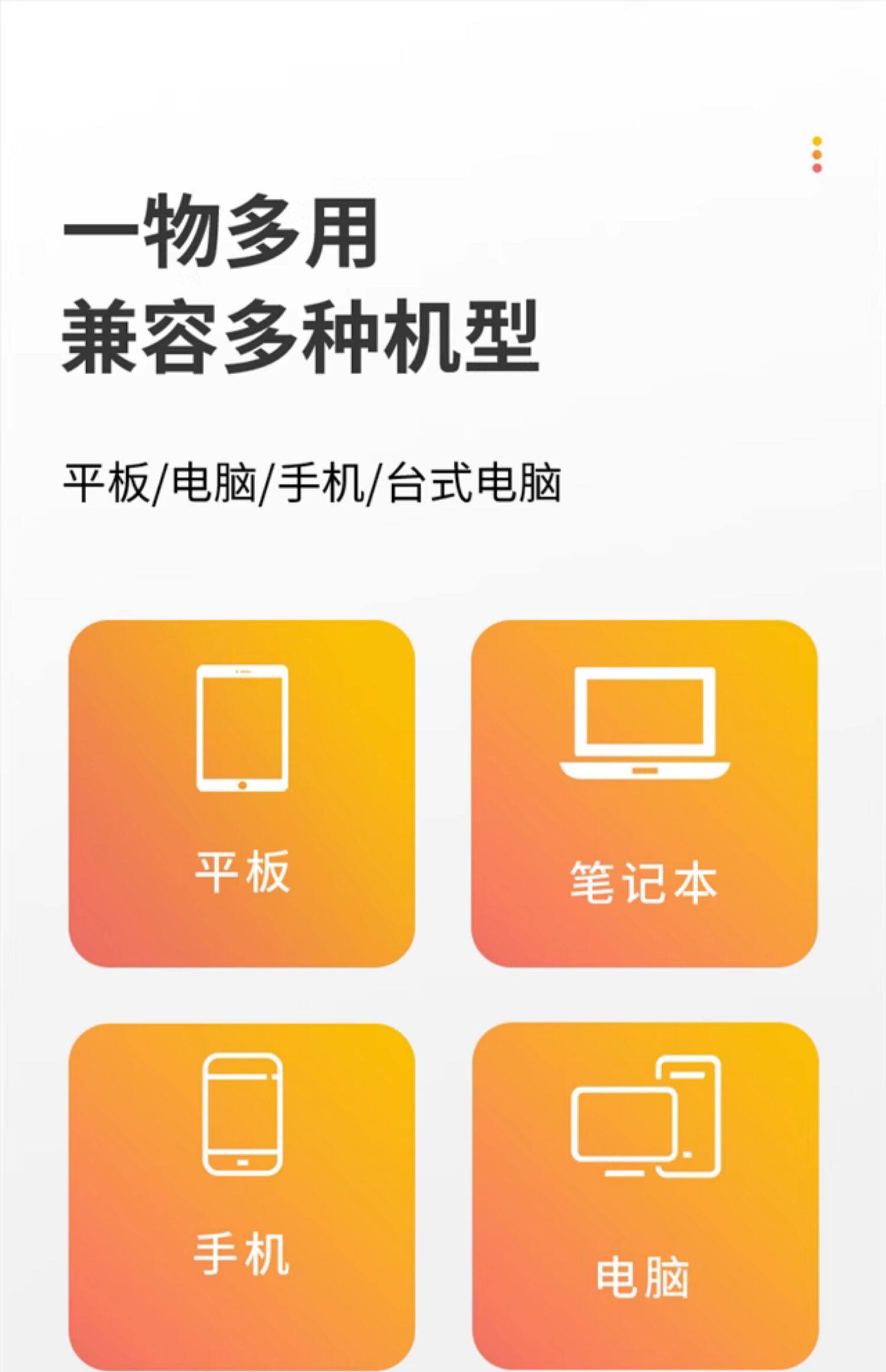 一物多用
兼容多种机型

平板/电脑/手机/台式电脑

平板

笔记本

手机

电脑