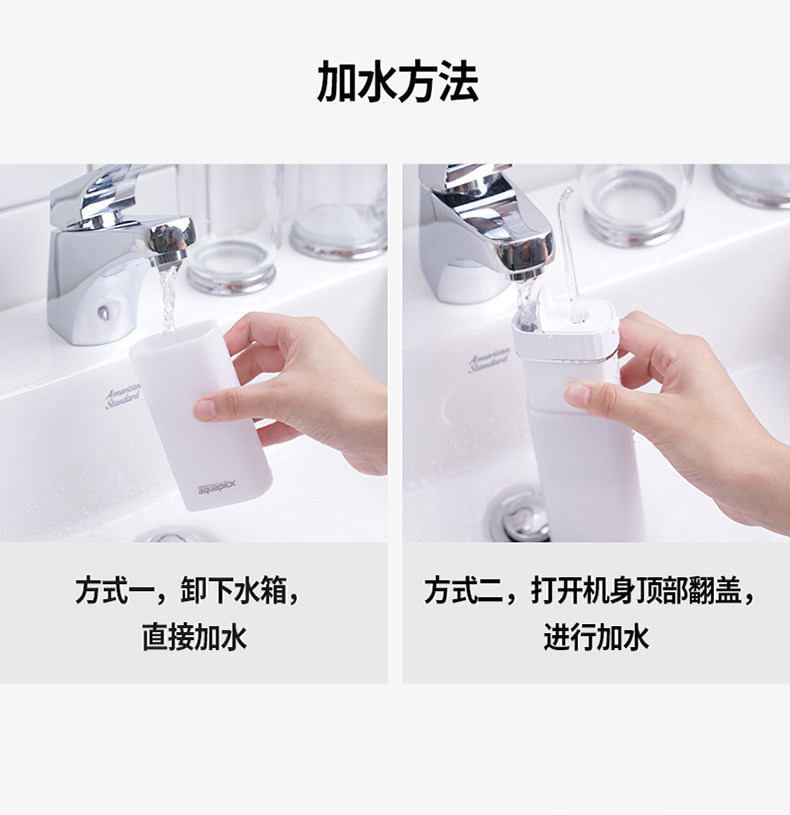 加水方法

American Standard

aquapick

方式一，卸下水箱，直接加水

American Standard

方式二，打开机身顶部翻盖，进行加水