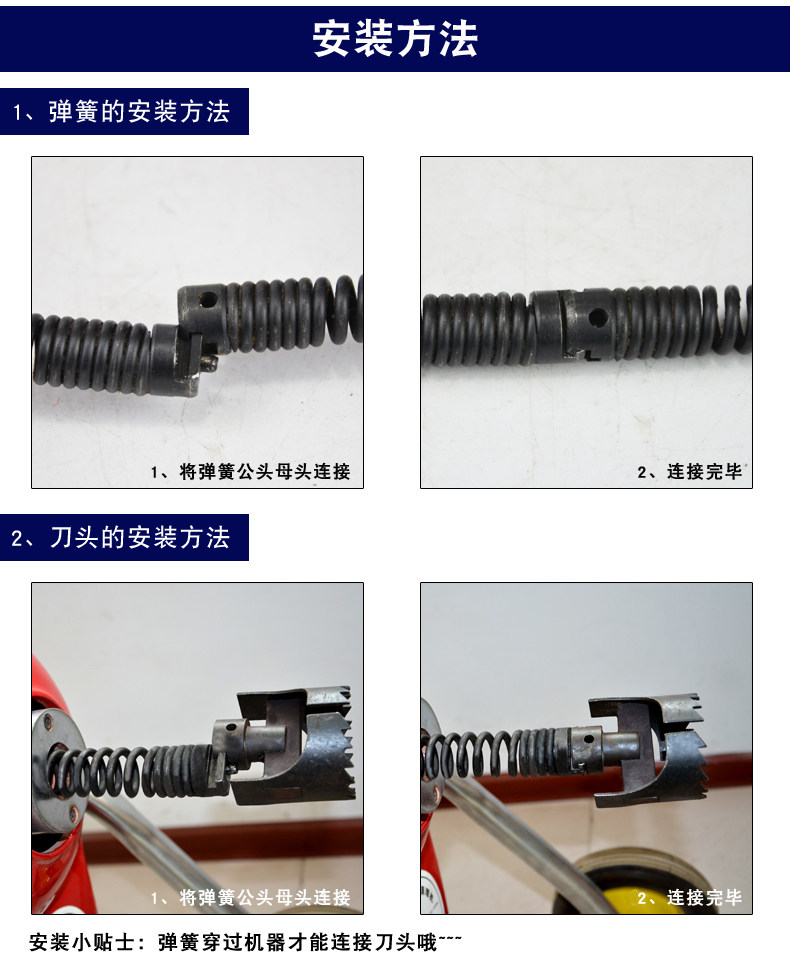 安装方法

1、弹簧的安装方法

1、将弹簧公头母头连接

2、连接完毕

2、刀头的安装方法

1、将弹簧公头母头连接

2、连接完毕

安装小贴士：弹簧穿过机器才能连接刀头哦~~~