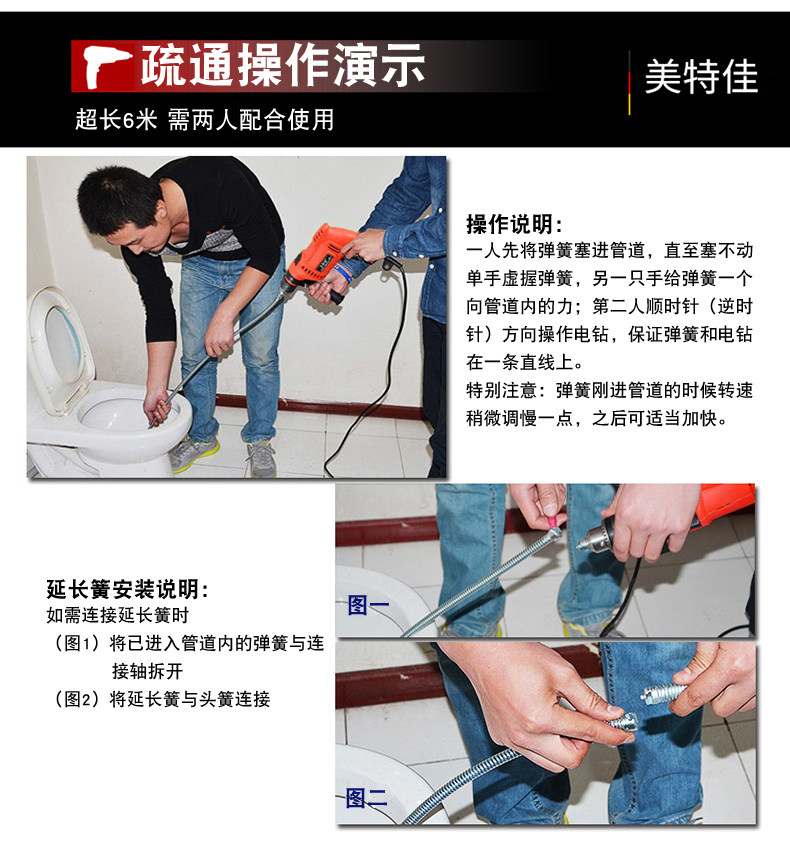 疏通操作演示

美特佳

超长6米 需两人配合使用

操作说明：
一人先将弹簧塞进管道，直至塞不动单手虚握弹簧，另一只手给弹簧一个向管道内的力；第二人顺时针（逆时针）方向操作电钻，保证弹簧和电钻在一条直线上。
特别注意：弹簧刚进管道的时候转速稍微调慢一点，之后可适当加快。

延长簧安装说明：
如需连接延长簧时
（图1）将已进入管道内的弹簧与连接轴拆开
（图2）将延长簧与头簧连接

图一

图二