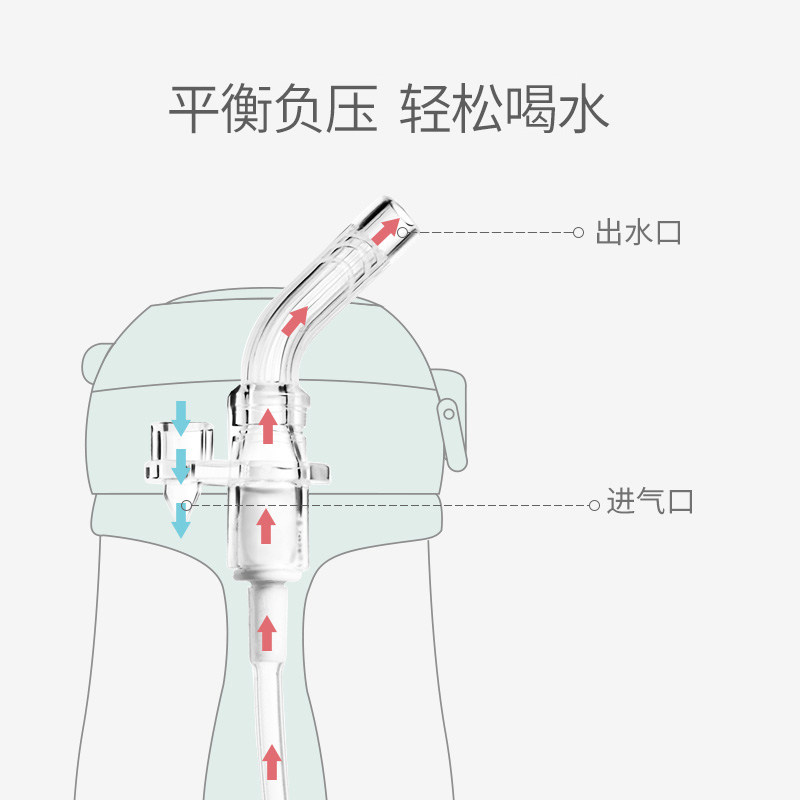 平衡负压 轻松喝水

出水口

进气口