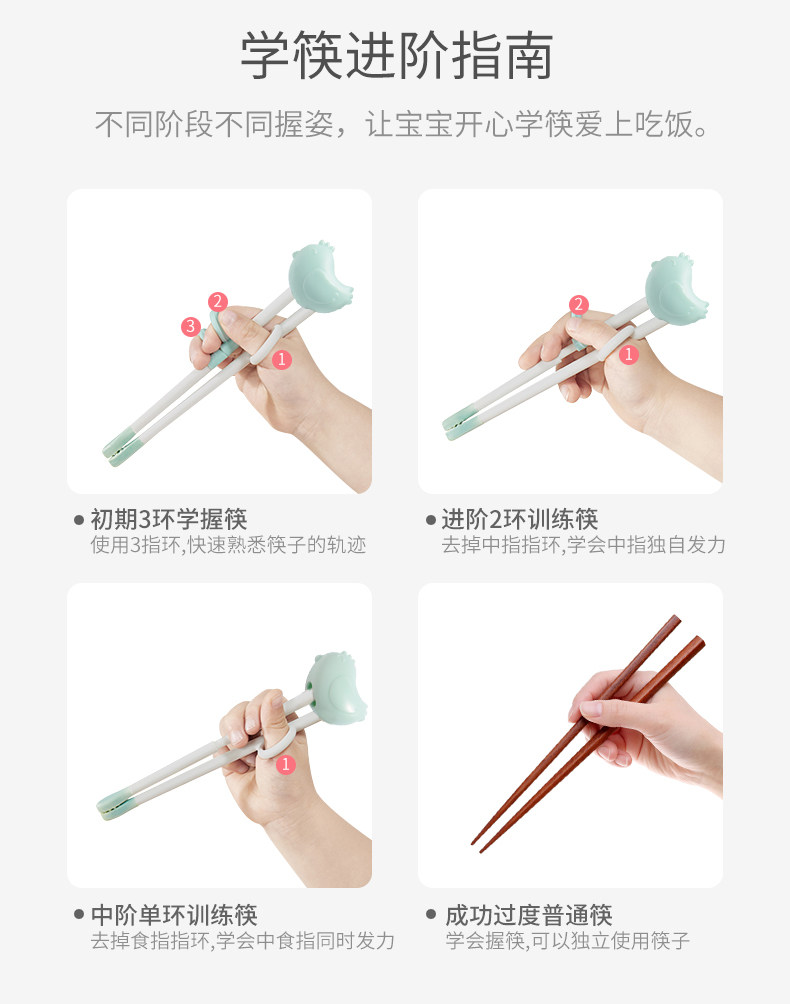 学筷进阶指南

不同阶段不同握姿，让宝宝开心学筷爱上吃饭。

2
3
1

● 初期3环学握筷
使用3指环,快速熟悉筷子的轨迹

2
1

● 进阶2环训练筷
去掉中指指环,学会中指独自发力

1

● 中阶单环训练筷
去掉食指指环,学会中食指同时发力

● 成功过度普通筷
学会握筷,可以独立使用筷子