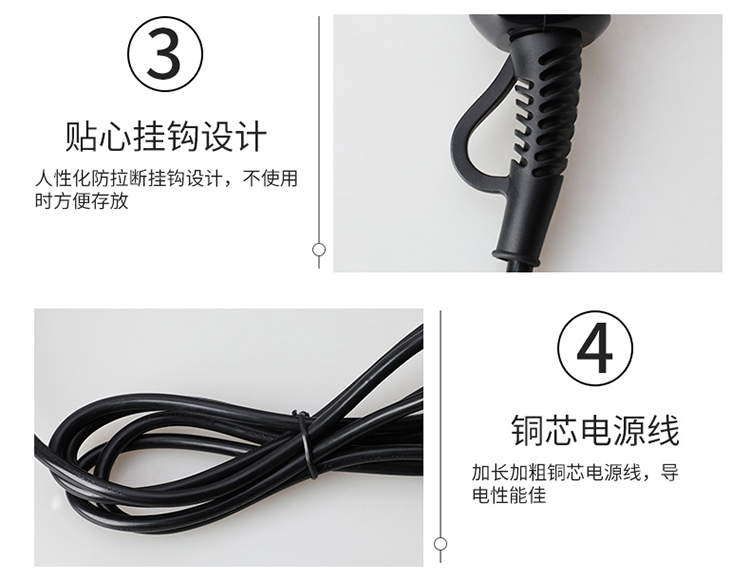 ③

贴心挂钩设计

人性化防拉断挂钩设计，不使用时方便存放

④

铜芯电源线

加长加粗铜芯电源线，导电性能佳