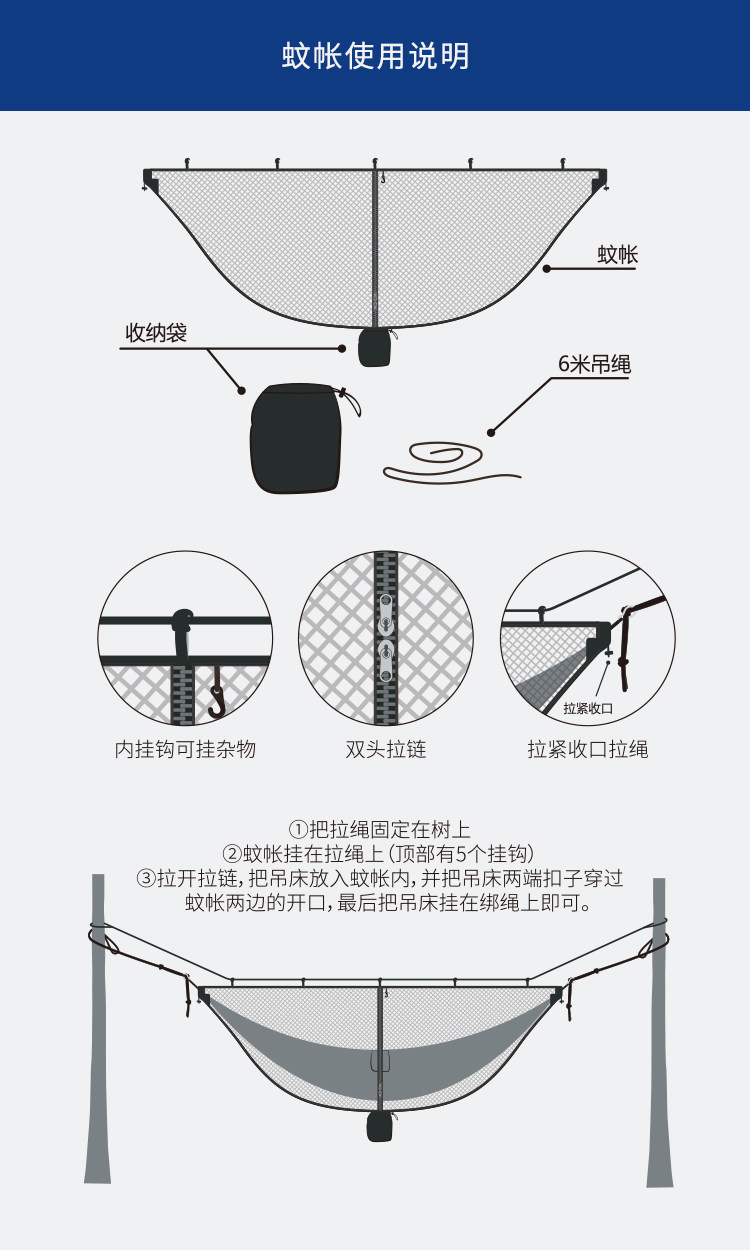 蚊帐使用说明

蚊帐

收纳袋

6米吊绳

拉紧收口

内挂钩可挂杂物

双头拉链

拉紧收口拉绳

①把拉绳固定在树上
②蚊帐挂在拉绳上（顶部有5个挂钩）
③拉开拉链，把吊床放入蚊帐内，并把吊床两端扣子穿过蚊帐两边的开口，最后把吊床挂在绑绳上即可。