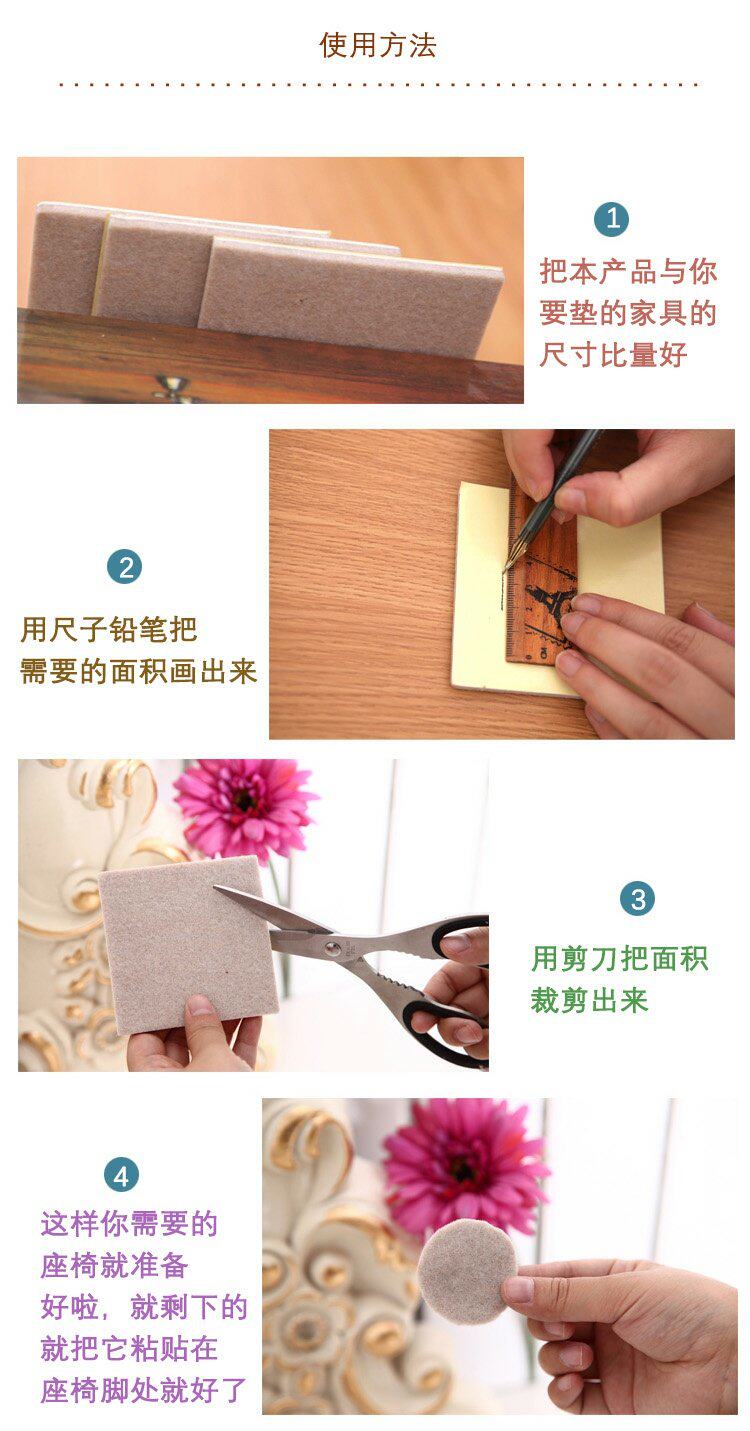 使用方法

1
把本产品与你要垫的家具的尺寸比量好

2
用尺子铅笔把需要的面积画出来

3
用剪刀把面积裁剪出来

4
这样你需要的座椅就准备好啦，就剩下的就把它粘贴在座椅脚处就好了