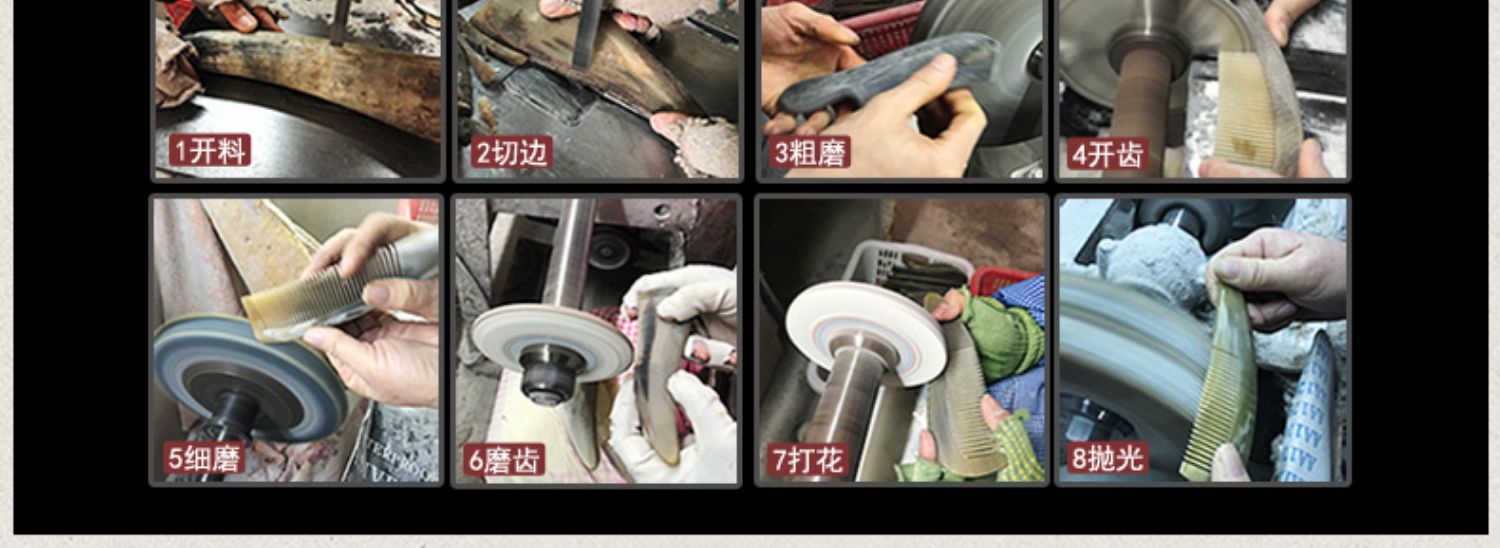 1开料

2切边

3粗磨

4开齿

5细磨

6磨齿

7打花

8抛光