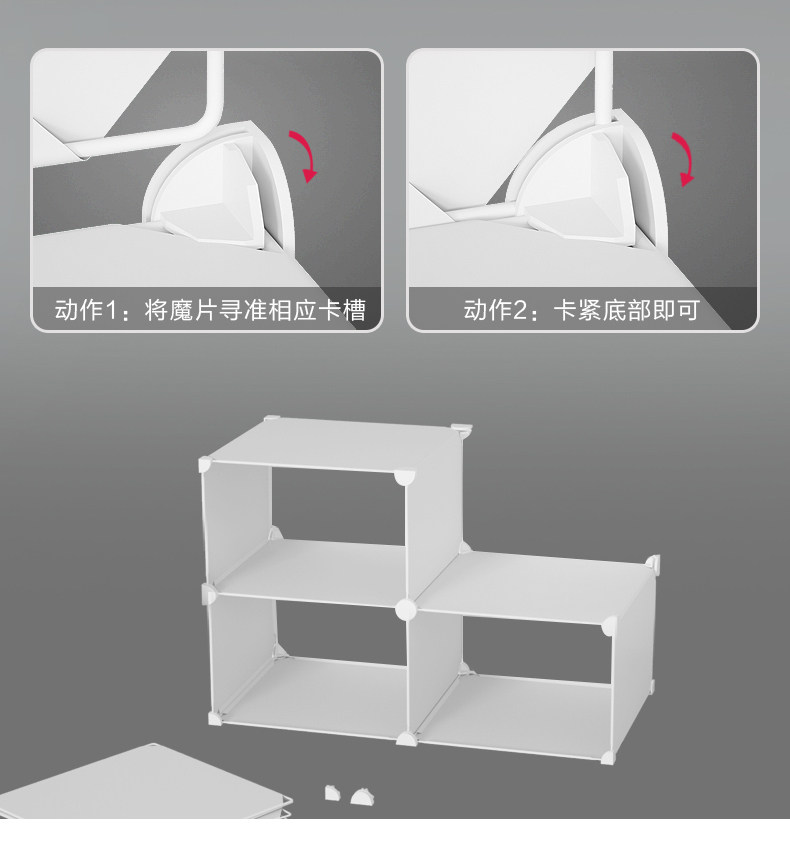 动作1：将魔片寻准相应卡槽

动作2：卡紧底部即可