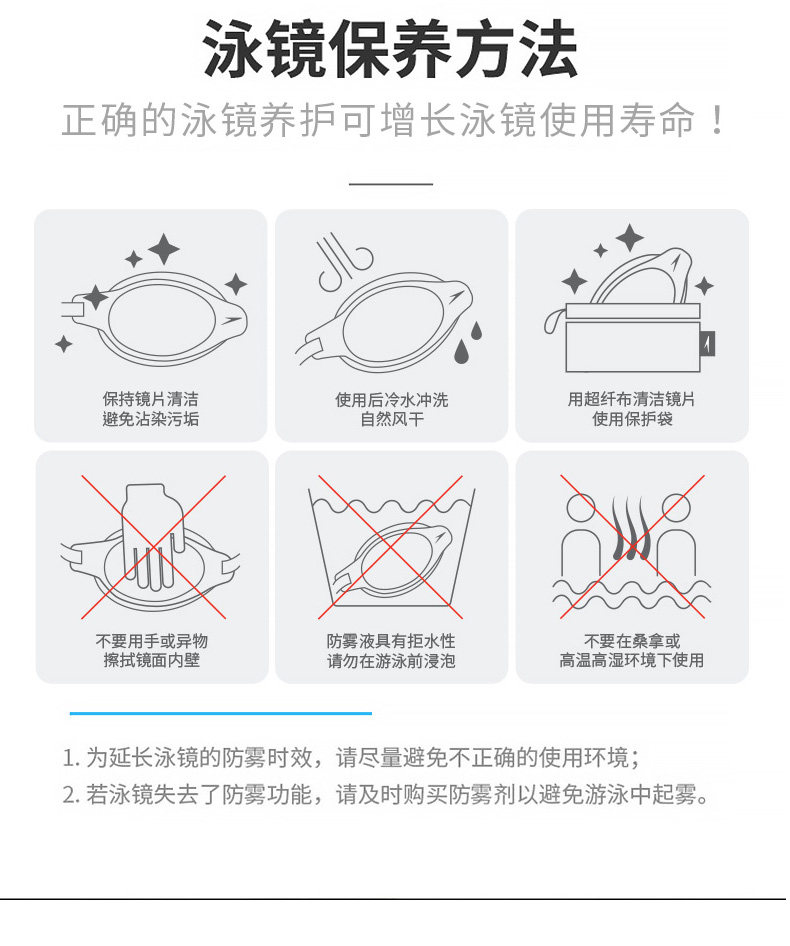 泳镜保养方法

正确的泳镜养护可增长泳镜使用寿命！

保持镜片清洁
避免沾染污垢

使用后冷水冲洗
自然风干

用超纤布清洁镜片
使用保护袋

不要用手或异物
擦拭镜面内壁

防雾液具有拒水性
请勿在游泳前浸泡

不要在桑拿或
高温高湿环境下使用

1. 为延长泳镜的防雾时效，请尽量避免不正确的使用环境；
2. 若泳镜失去了防雾功能，请及时购买防雾剂以避免游泳中起雾。