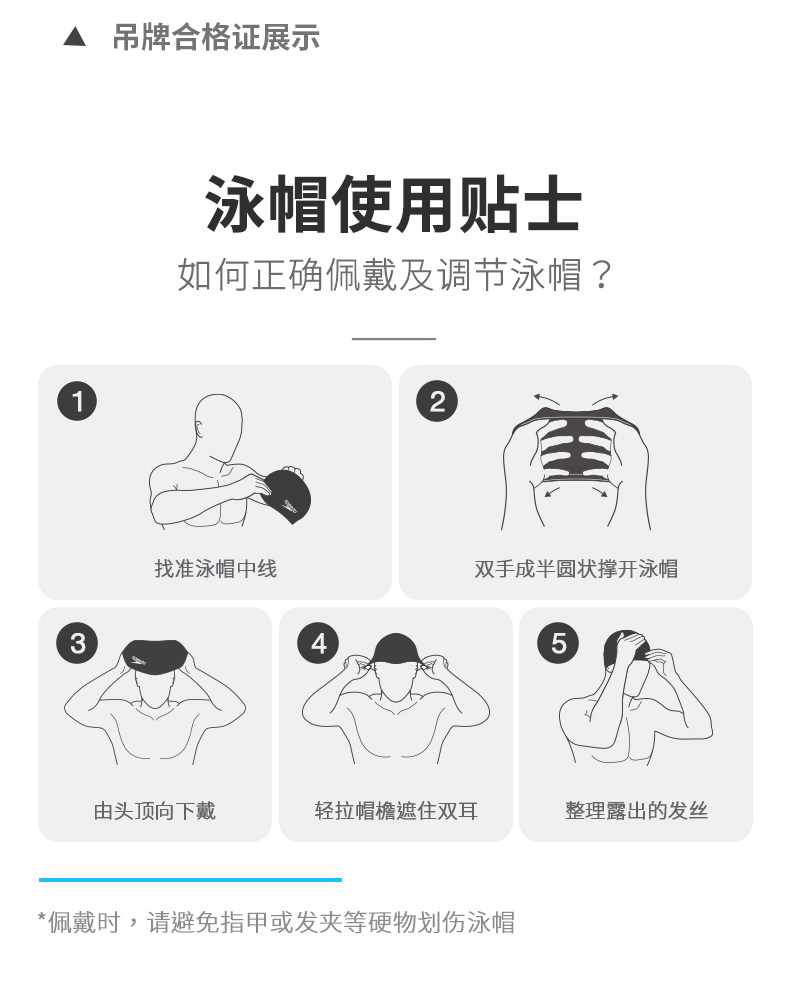 ▲ 吊牌合格证展示

泳帽使用贴士

如何正确佩戴及调节泳帽？

1
找准泳帽中线

2
双手成半圆状撑开泳帽

3
由头顶向下戴

4
轻拉帽檐遮住双耳

5
整理露出的发丝

*佩戴时，请避免指甲或发夹等硬物划伤泳帽