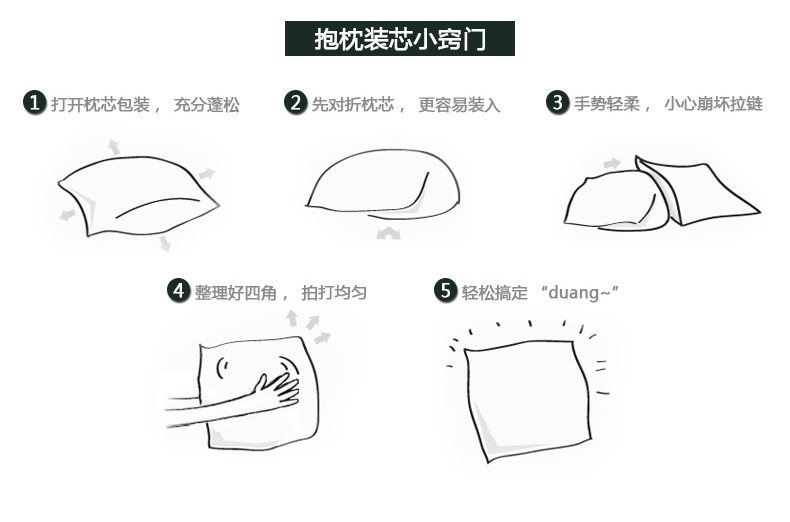 抱枕装芯小窍门

1 打开枕芯包装， 充分蓬松

2 先对折枕芯， 更容易装入

3 手势轻柔， 小心崩坏拉链

4 整理好四角， 拍打均匀

5 轻松搞定 “duang~”