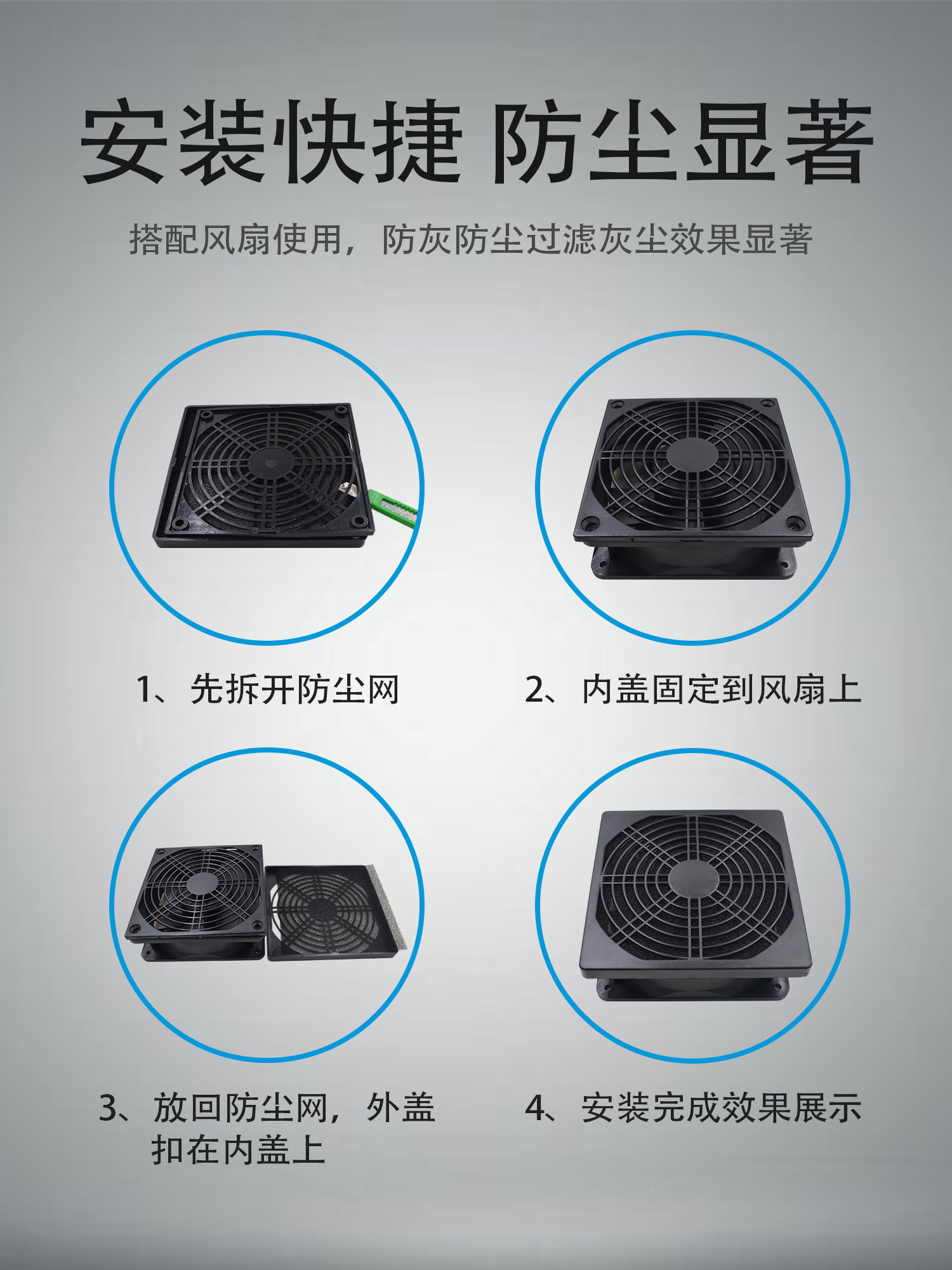 安装快捷 防尘显著

搭配风扇使用，防灰防尘过滤灰尘效果显著

1、先拆开防尘网

2、内盖固定到风扇上

3、放回防尘网，外盖扣在内盖上

4、安装完成效果展示