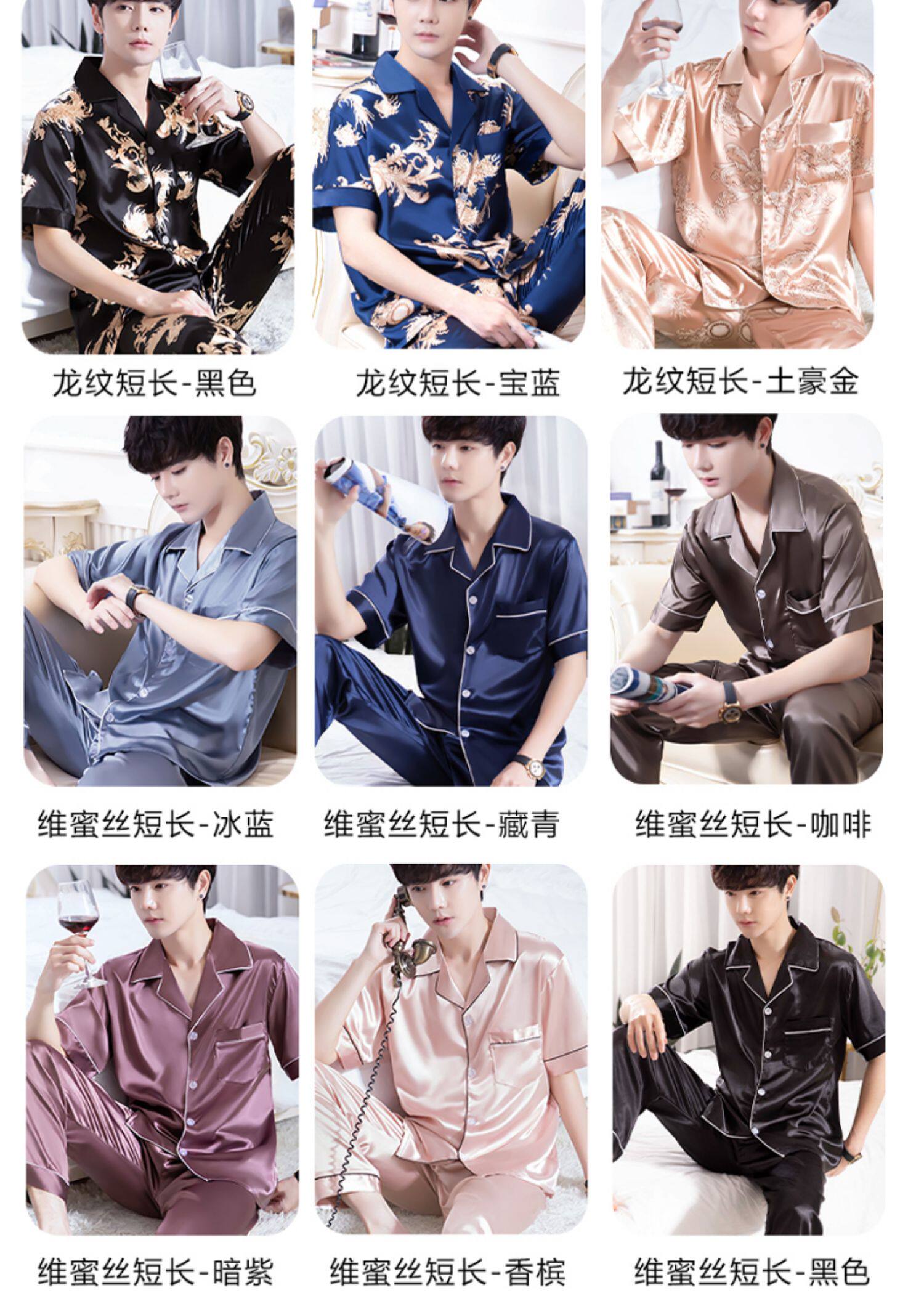 龙纹短长-黑色

龙纹短长-宝蓝

龙纹短长-土豪金

维蜜丝短长-冰蓝

维蜜丝短长-藏青

维蜜丝短长-咖啡

维蜜丝短长-暗紫

维蜜丝短长-香槟

维蜜丝短长-黑色