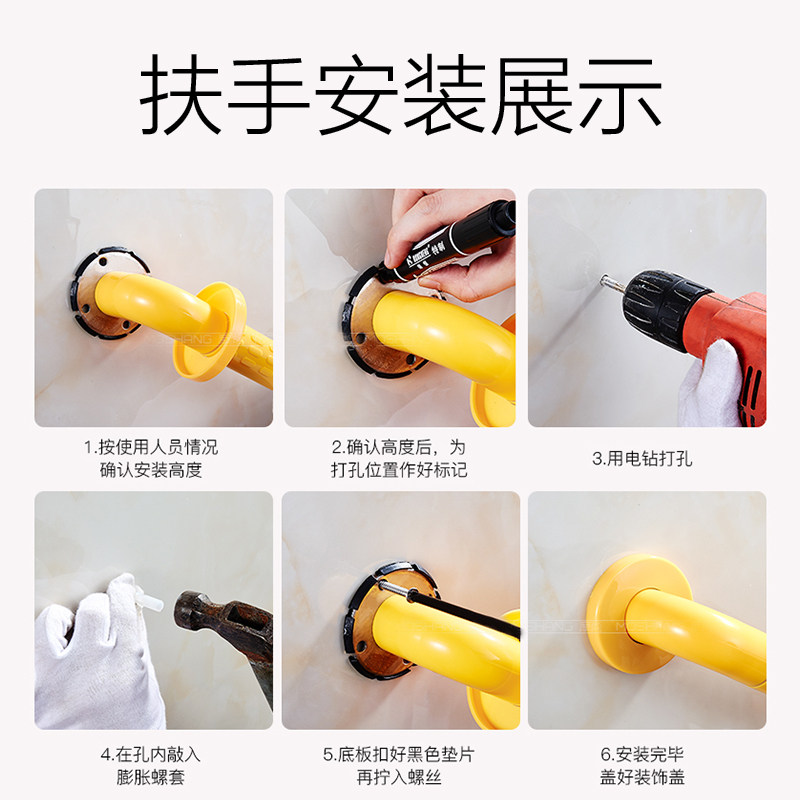 扶手安装展示

1.按使用人员情况
确认安装高度

2.确认高度后，为
打孔位置作好标记

3.用电钻打孔

4.在孔内敲入
膨胀螺套

5.底板扣好黑色垫片
再拧入螺丝

6.安装完毕
盖好装饰盖