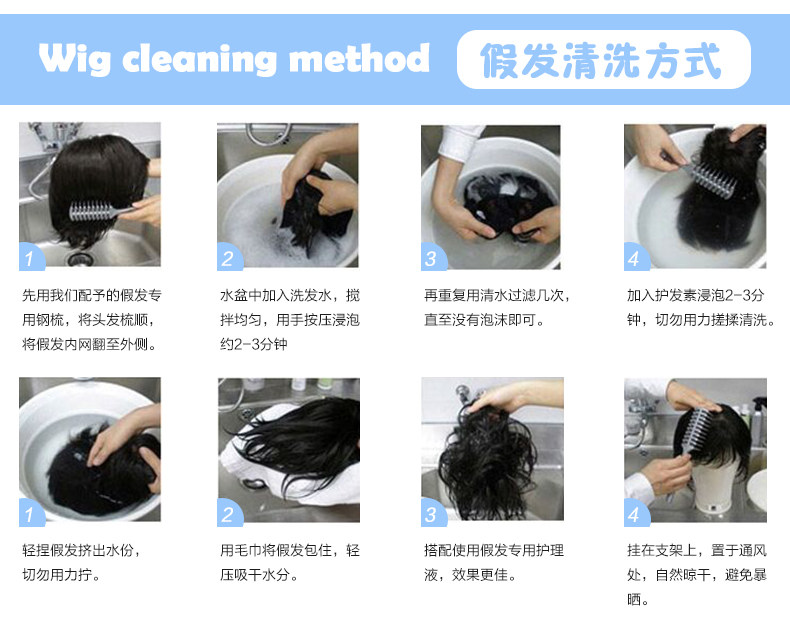 Wig cleaning method

假发清洗方式

1

先用我们配予的假发专用钢梳，将头发梳顺，将假发内网翻至外侧。

2

水盆中加入洗发水，搅拌均匀，用手按压浸泡约2-3分钟

3

再重复用清水过滤几次，直至没有泡沫即可。

4

加入护发素浸泡2-3分钟，切勿用力搓揉清洗。

1

轻捏假发挤出水份，切勿用力拧。

2

用毛巾将假发包住，轻压吸干水分。

3

搭配使用假发专用护理液，效果更佳。

4

挂在支架上，置于通风处，自然晾干，避免暴晒。