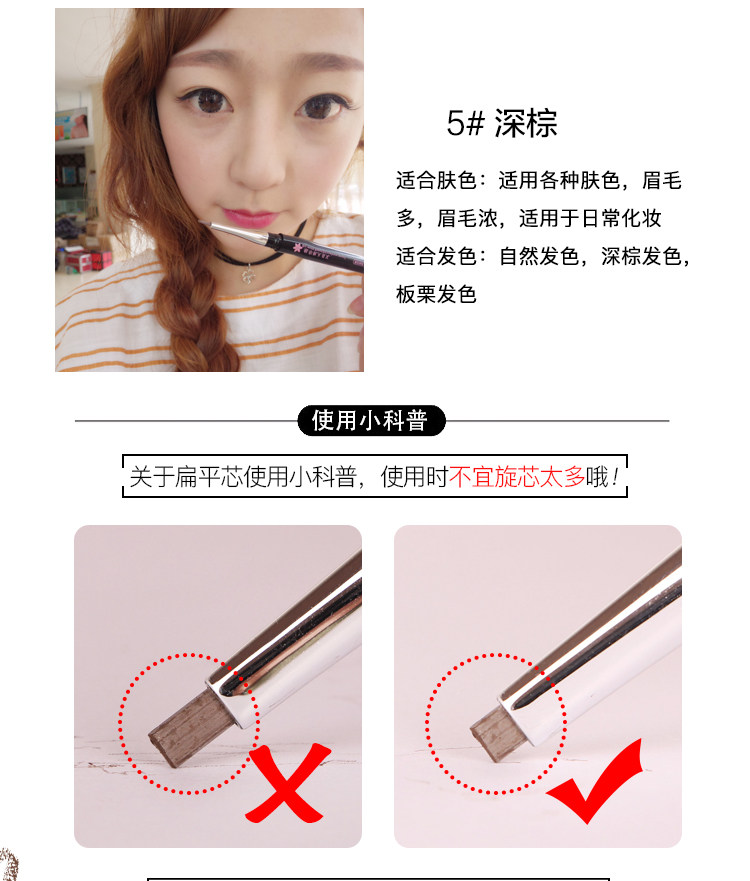 5# 深棕

适合肤色：适用各种肤色，眉毛多，眉毛浓，适用于日常化妆
适合发色：自然发色，深棕发色，板栗发色

使用小科普

关于扁平芯使用小科普，使用时不宜旋芯太多哦！