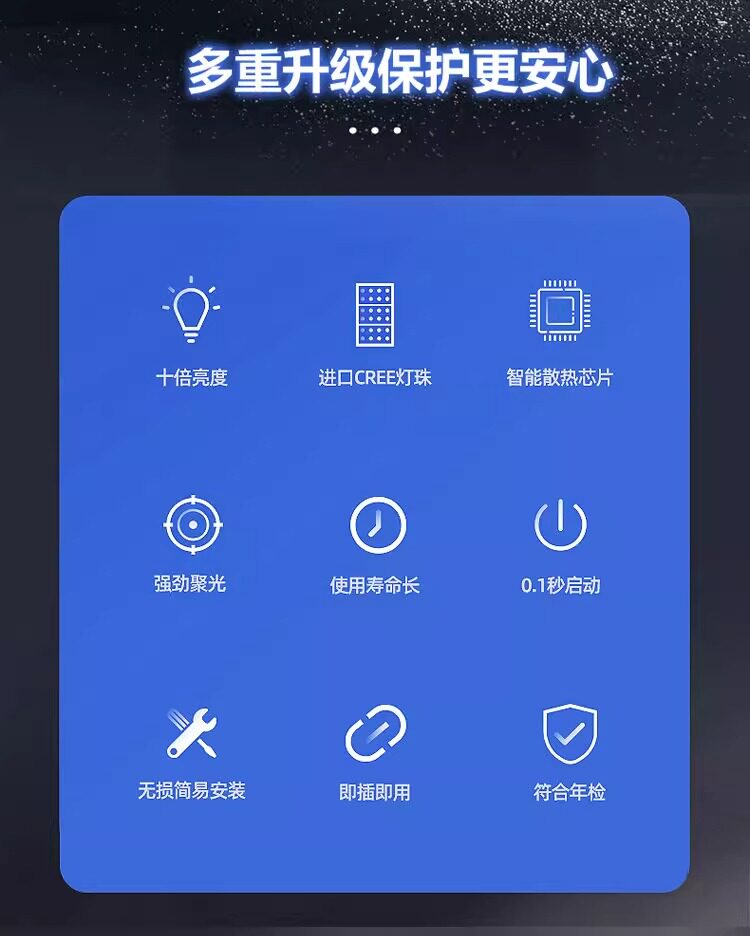 多重升级保护更安心

十倍亮度

进口CREE灯珠

智能散热芯片

强劲聚光

使用寿命长

0.1秒启动

无损简易安装

即插即用

符合年检