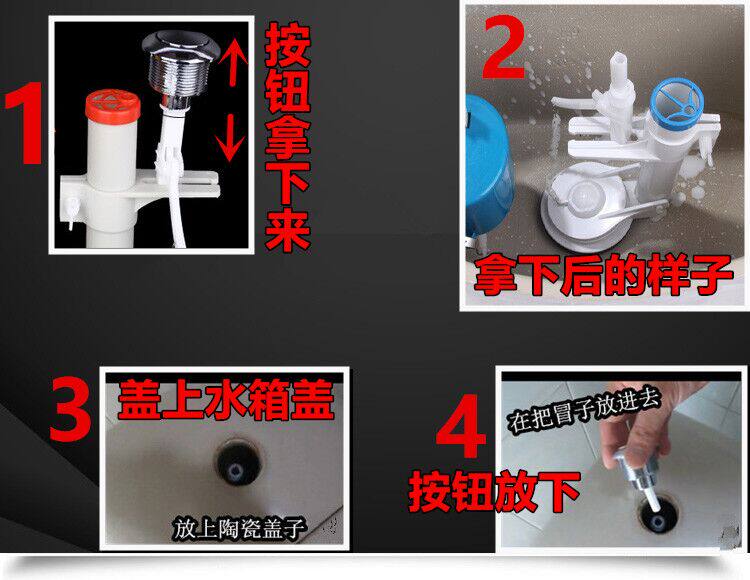 1

按钮拿下来

2

拿下后的样子

3

盖上水箱盖

放上陶瓷盖子

4

在把冒子放进去

按钮放下