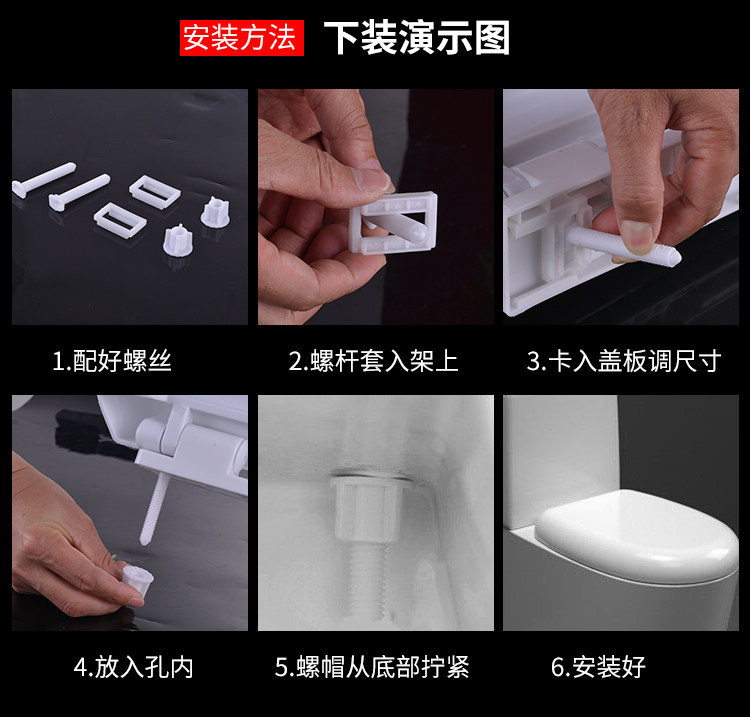 安装方法 下装演示图

1.配好螺丝

2.螺杆套入架上

3.卡入盖板调尺寸

4.放入孔内

5.螺帽从底部拧紧

6.安装好