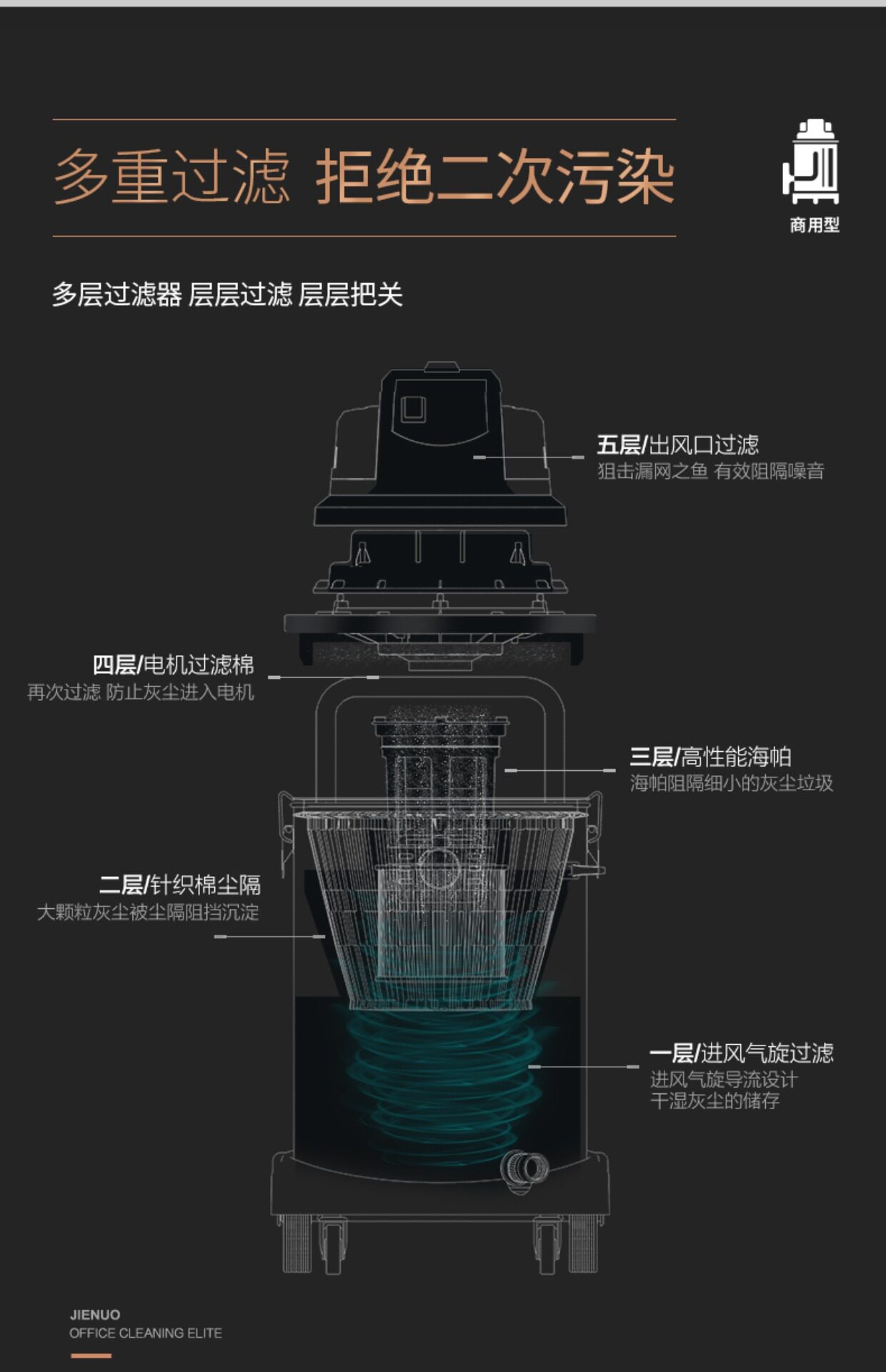 多重过滤 拒绝二次污染

商用型

多层过滤器 层层过滤 层层把关

五层/出风口过滤
狙击漏网之鱼 有效阻隔噪音

四层/电机过滤棉
再次过滤 防止灰尘进入电机

三层/高性能海帕
海帕阻隔细小的灰尘垃圾

二层/针织棉尘隔
大颗粒灰尘被尘隔阻挡沉淀

一层/进风气旋过滤
进风气旋导流设计
干湿灰尘的储存

JIENUO
OFFICE CLEANING ELITE